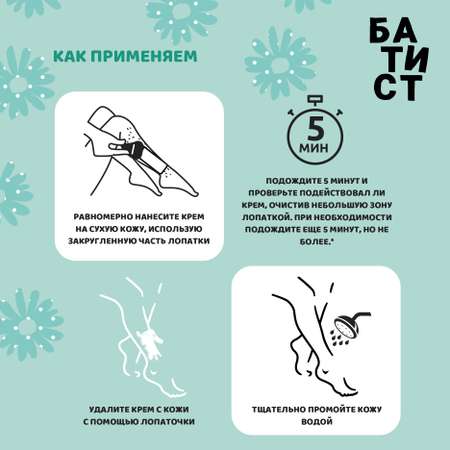 КАК ПРИМЕНЯЕМ

БА
ТИ
СТ

РАВНОМЕРНО НАНЕСИТЕ КРЕМ НА СУХУЮ КОЖУ, ИСПОЛЬЗУЮ ЗАКРУГЛЕННУЮ ЧАСТЬ ЛОПАТКИ

5
МИН

ПОДОЖДИТЕ 5 МИНУТ И ПРОВЕРЬТЕ ПОДЕЙСТВОВАЛ ЛИ КРЕМ, ОЧИСТИВ НЕБОЛЬШУЮ ЗОНУ ЛОПАТКОЙ. ПРИ НЕОБХОДИМОСТИ ПОДОЖДИТЕ ЕЩЕ 5 МИНУТ, НО НЕ БОЛЕЕ.*

УДАЛИТЕ КРЕМ С КОЖИ С ПОМОЩЬЮ ЛОПАТОЧКИ

ТЩАТЕЛЬНО ПРОМОЙТЕ КОЖУ ВОДОЙ