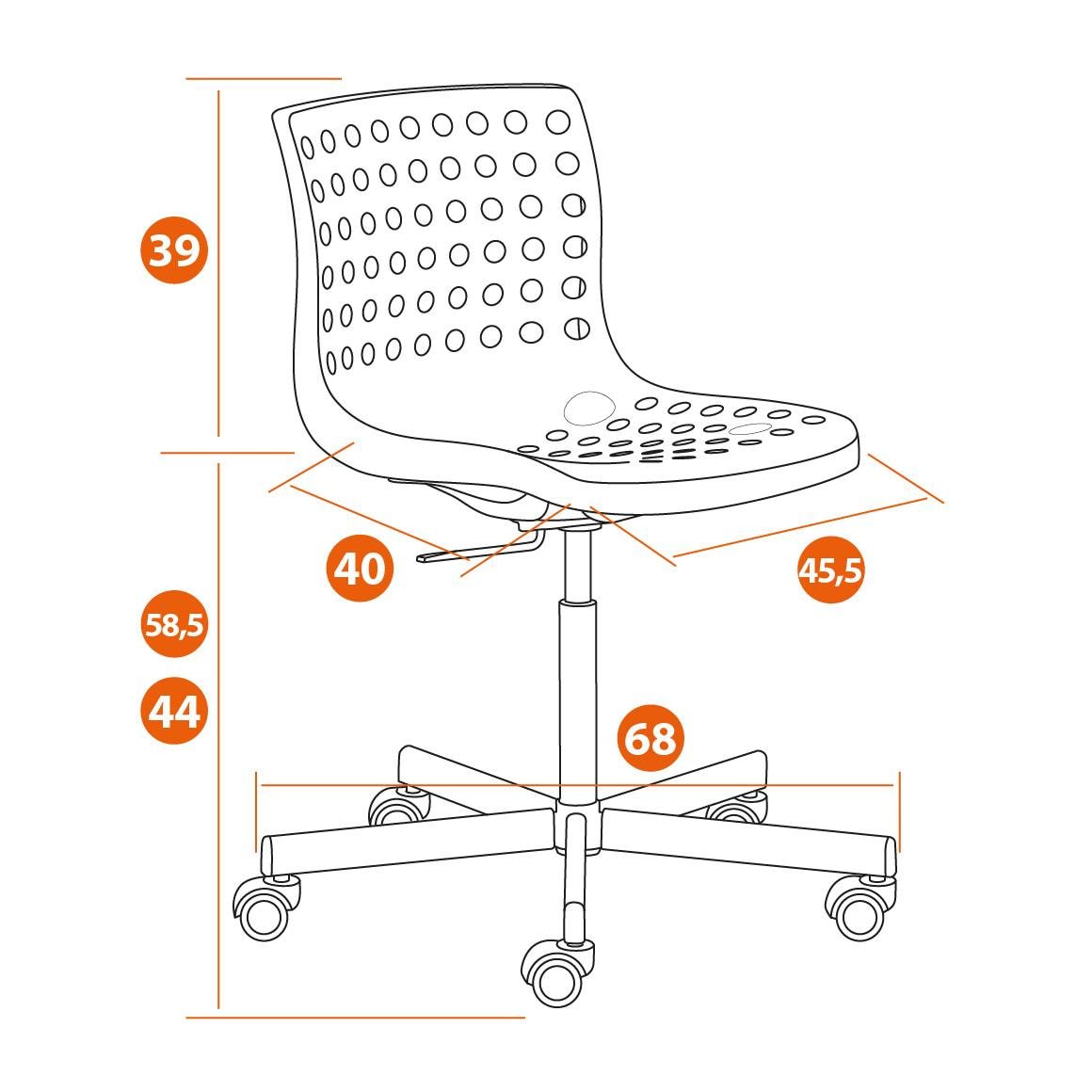 39

40

45,5

58,5

44

68