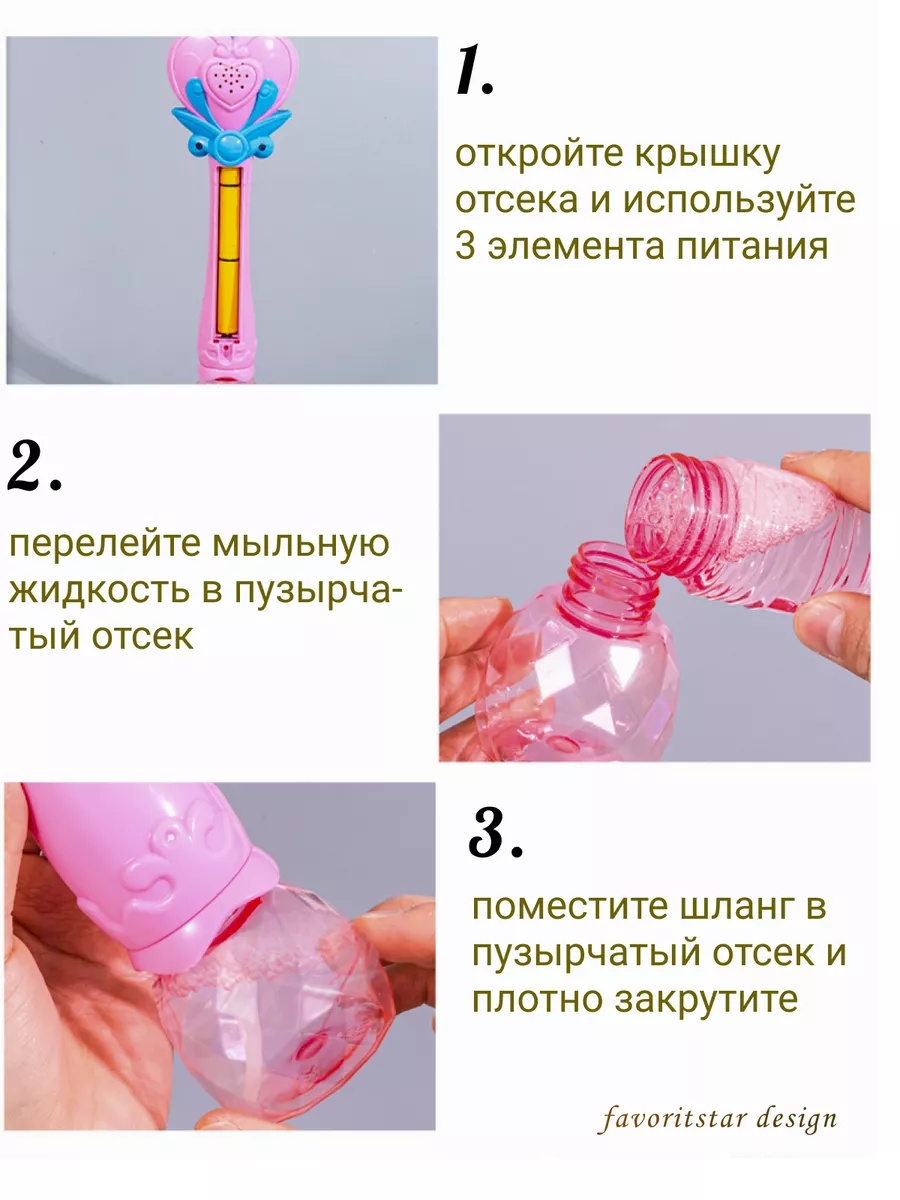 1.

откройте крышку отсека и используйте 3 элемента питания

2.

перелейте мыльную жидкость в пузырчатый отсек

3.

поместите шланг в пузырчатый отсек и плотно закрутите

favoritstar design