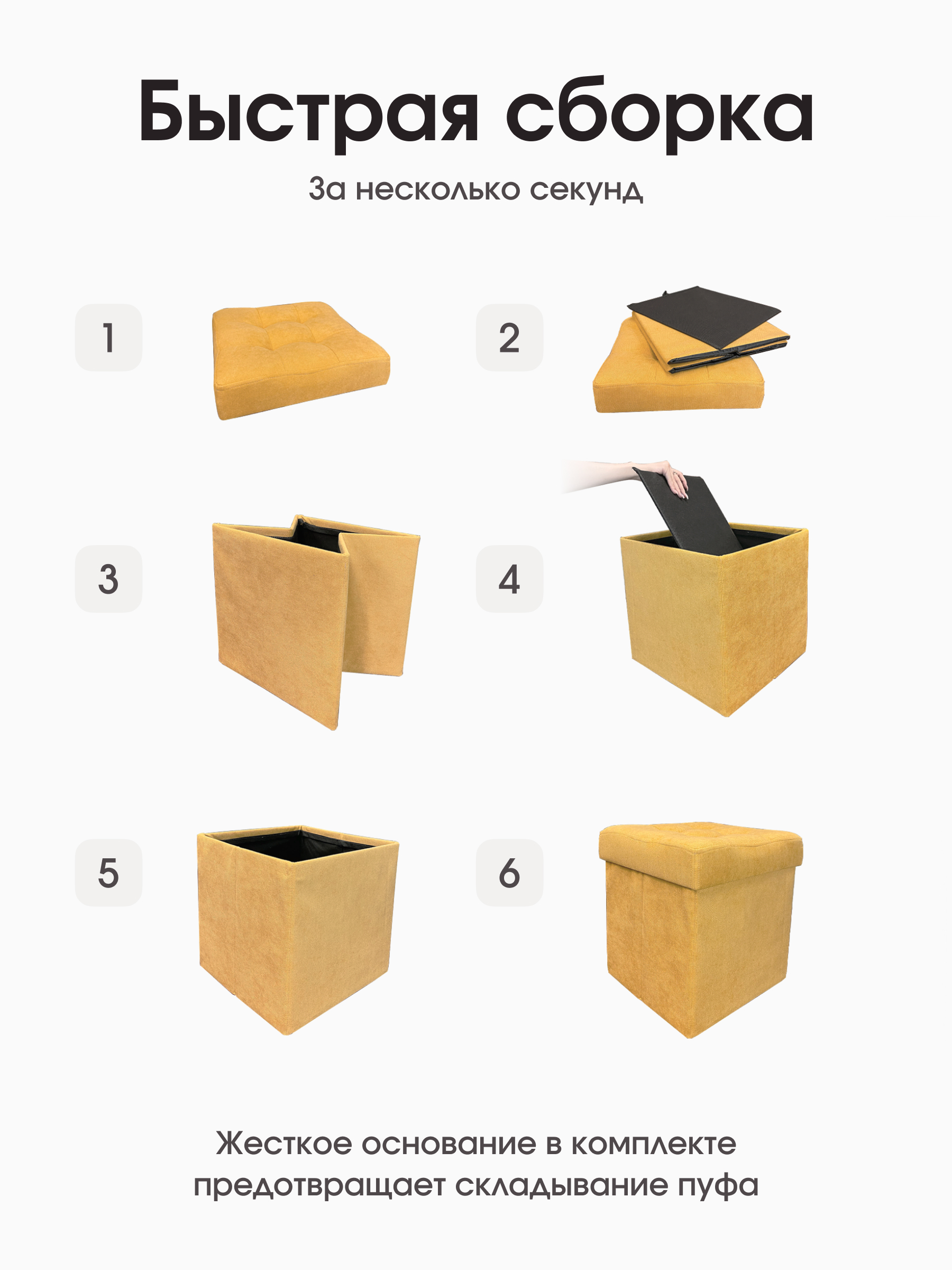 Быстрая сборка

За несколько секунд

1

2

3

4

5

6

Жесткое основание в комплекте предотвращает складывание пуфа