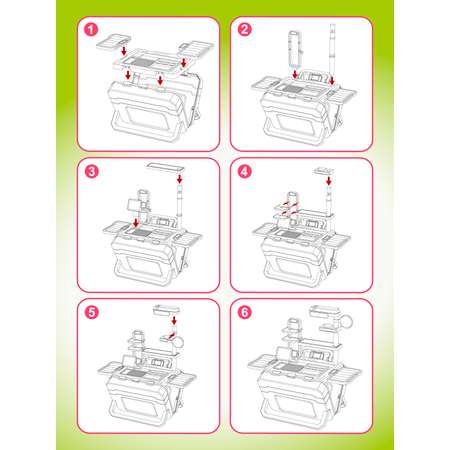 1
2
3
4
5
6