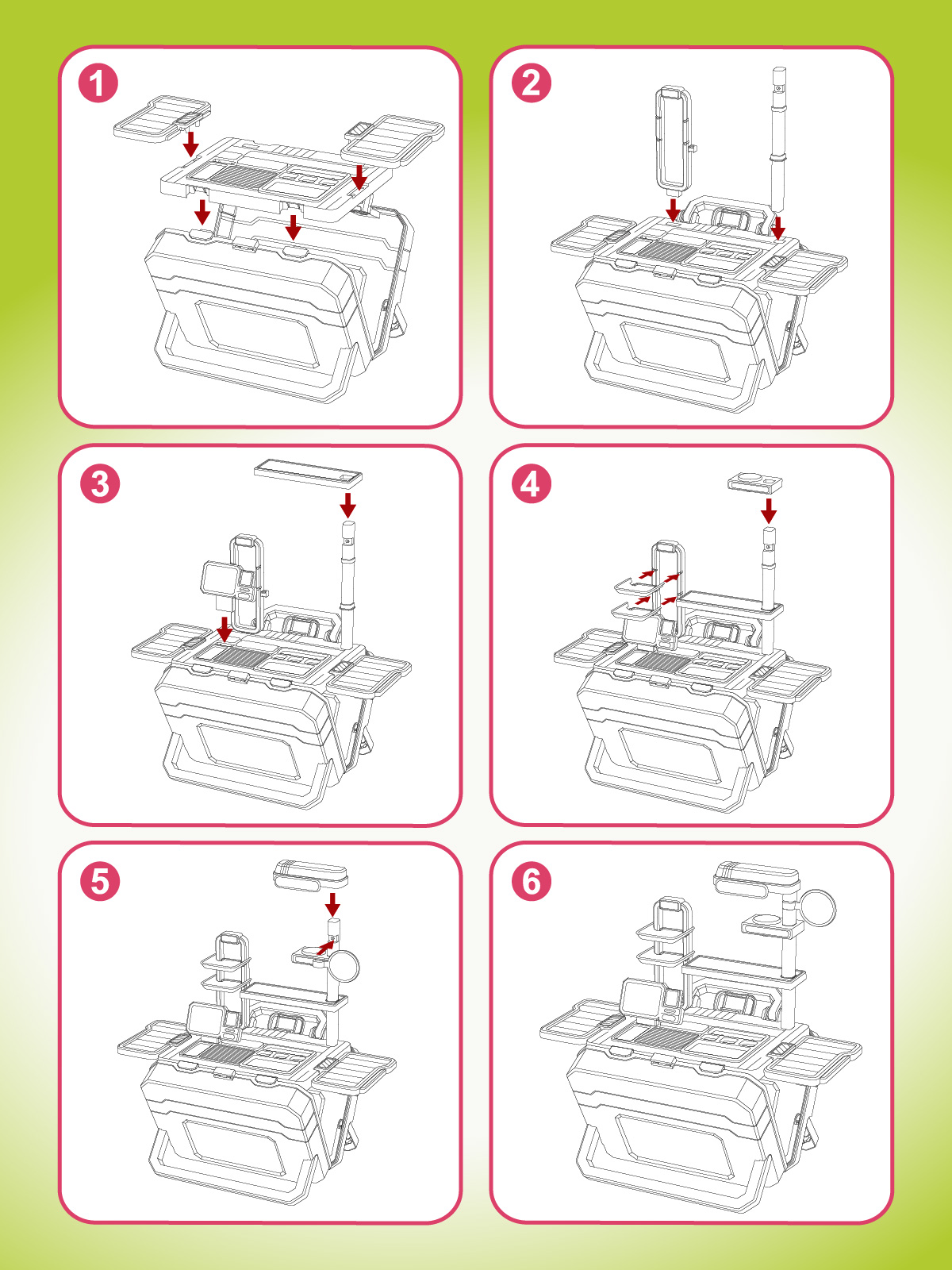 1

2

3

4

5

6