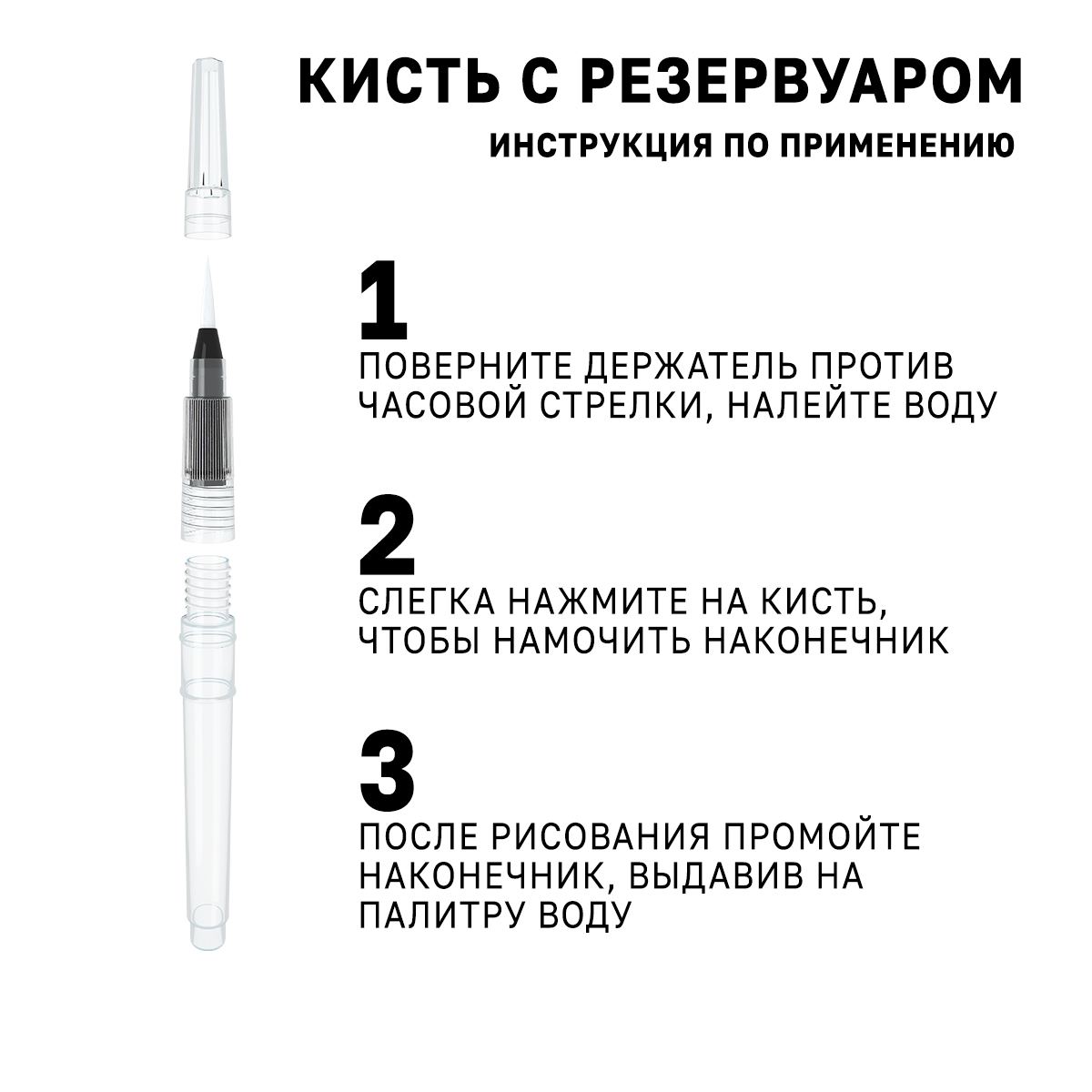 КИСТЬ С РЕЗЕРВУАРОМ
ИНСТРУКЦИЯ ПО ПРИМЕНЕНИЮ

1
ПОВЕРНИТЕ ДЕРЖАТЕЛЬ ПРОТИВ ЧАСОВОЙ СТРЕЛКИ, НАЛЕЙТЕ ВОДУ

2
СЛЕГКА НАЖМИТЕ НА КИСТЬ, ЧТОБЫ НАМОЧИТЬ НАКОНЕЧНИК

3
ПОСЛЕ РИСОВАНИЯ ПРОМОЙТЕ НАКОНЕЧНИК, ВЫДАВИВ НА ПАЛИТРУ ВОДУ