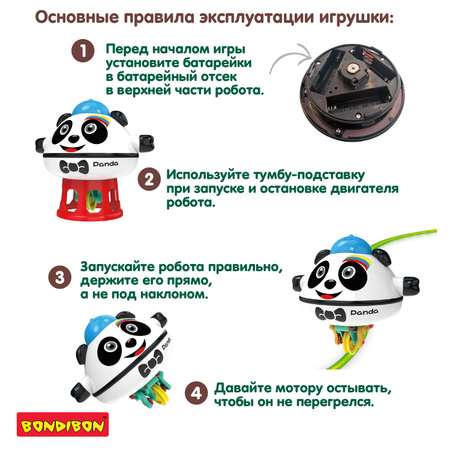 Основные правила эксплуатации игрушки:

1 Перед началом игры установите батарейки в батарейный отсек в верхней части робота.

Panda

2 Используйте тумбу-подставку при запуске и остановке двигателя робота.

3 Запускайте робота правильно, держите его прямо, а не под наклоном.

Panda

Panda

4 Давайте мотору остывать, чтобы он не перегрелся.

BONDIBON