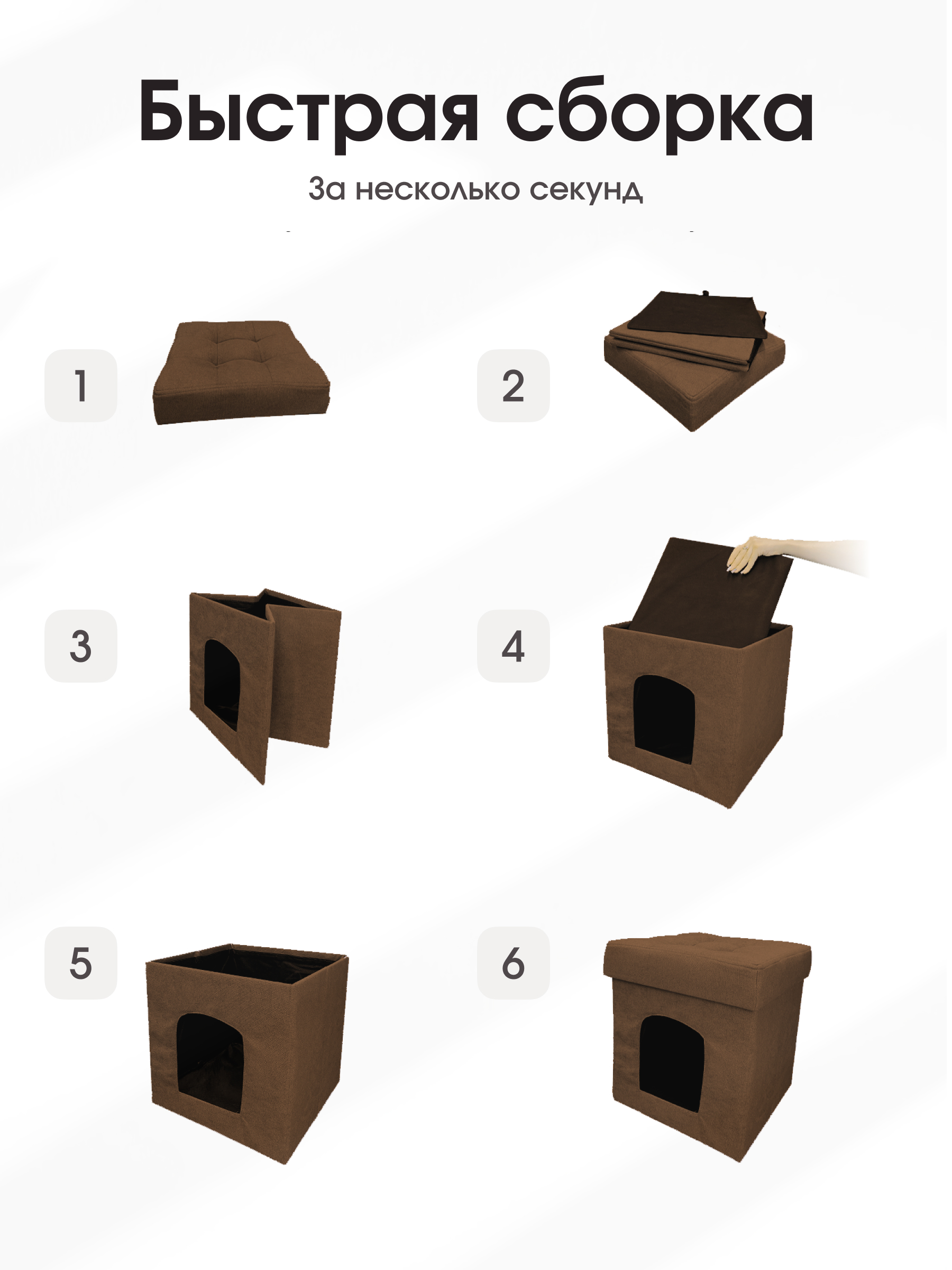 Быстрая сборка

За несколько секунд

1

2

3

4

5

6