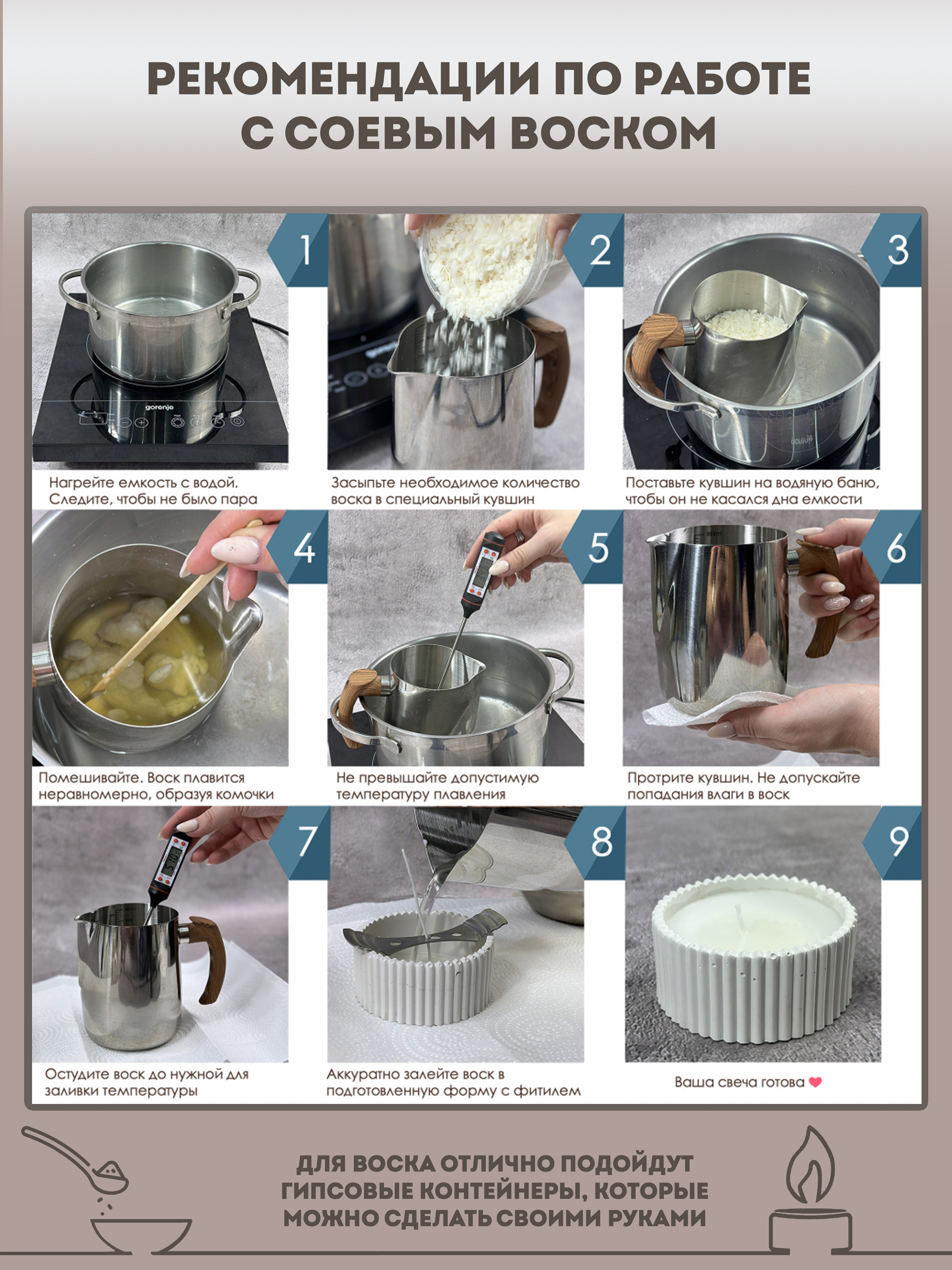 РЕКОМЕНДАЦИИ ПО РАБОТЕ С СОЕВЫМ ВОСКОМ

1

gorenje

Нагрейте емкость с водой. Следите, чтобы не было пара

2

Засыпьте необходимое количество воска в специальный кувшин

3

Поставьте кувшин на водяную баню, чтобы он не касался дна емкости

4

Помешивайте. Воск плавится неравномерно, образуя комочки

5

Не превышайте допустимую температуру плавления

6

Протрите кувшин. Не допускайте попадания влаги в воск

7

Остудите воск до нужной для заливки температуры

8

Аккуратно залейте воск в подготовленную форму с фитилем

9

Ваша свеча готова

ДЛЯ ВОСКА ОТЛИЧНО ПОДОЙДУТ ГИПСОВЫЕ КОНТЕЙНЕРЫ, КОТОРЫЕ МОЖНО СДЕЛАТЬ СВОИМИ РУКАМИ