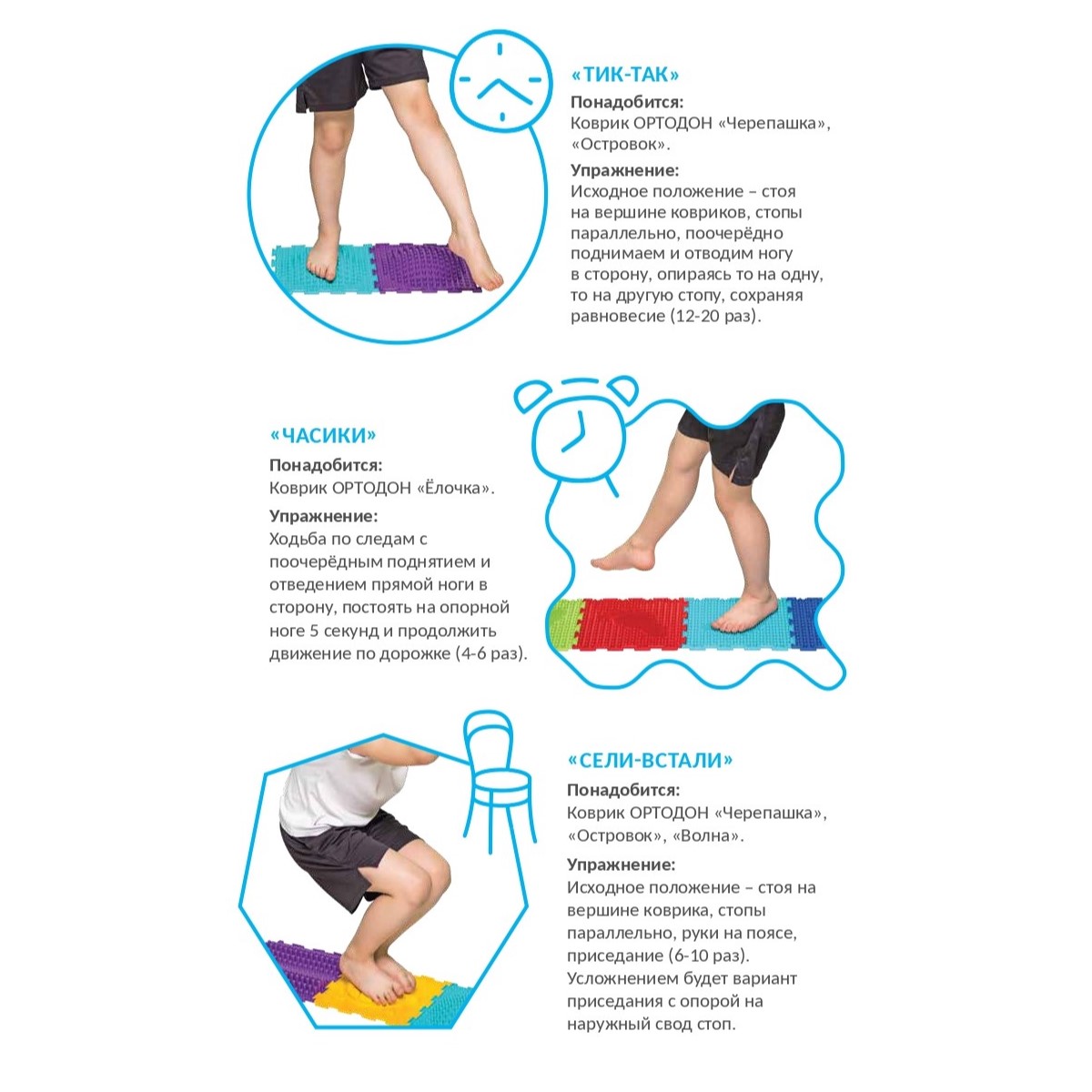 «ТИК-ТАК»

Понадобится:
Коврик ОРТОДОН «Черепашка», «Островок».

Упражнение:
Исходное положение – стоя на вершине ковриков, стопы параллельно, поочерёдно поднимаем и отводим ногу в сторону, опираясь то на одну, то на другую стопу, сохраняя равновесие (12-20 раз).

«ЧАСИКИ»

Понадобится:
Коврик ОРТОДОН «Ёлочка».

Упражнение:
Ходьба по следам с поочерёдным поднятием и отведением прямой ноги в сторону, постоять на опорной ноге 5 секунд и продолжить движение по дорожке (4-6 раз).

«СЕЛИ-ВСТАЛИ»

Понадобится:
Коврик ОРТОДОН «Черепашка», «Островок», «Волна».

Упражнение:
Исходное положение – стоя на вершине коврика, стопы параллельно, руки на поясе, приседание (6-10 раз). Усложнением будет вариант приседания с опорой на наружный свод стоп.