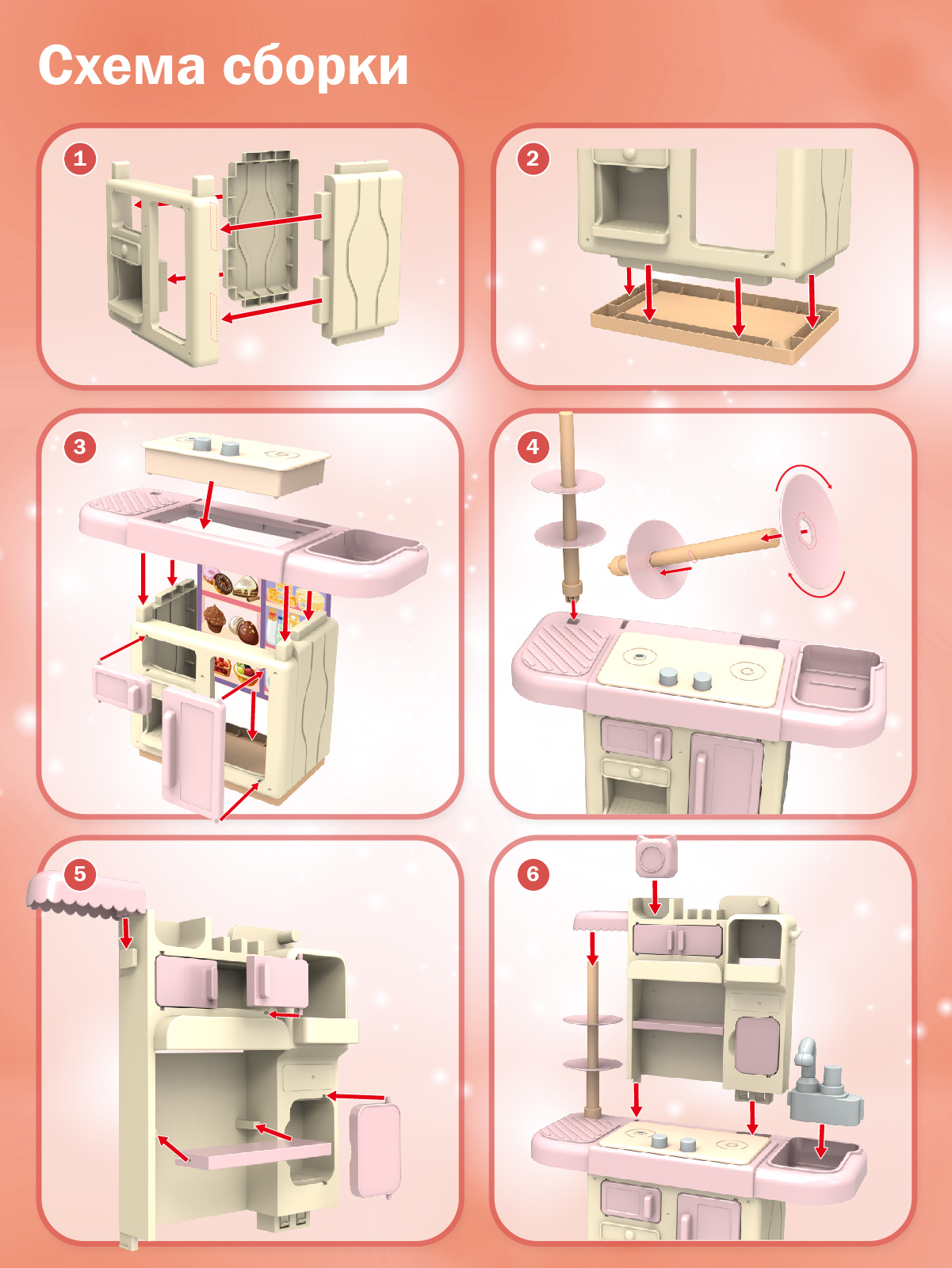 Схема сборки

1

2

3

4

5

6