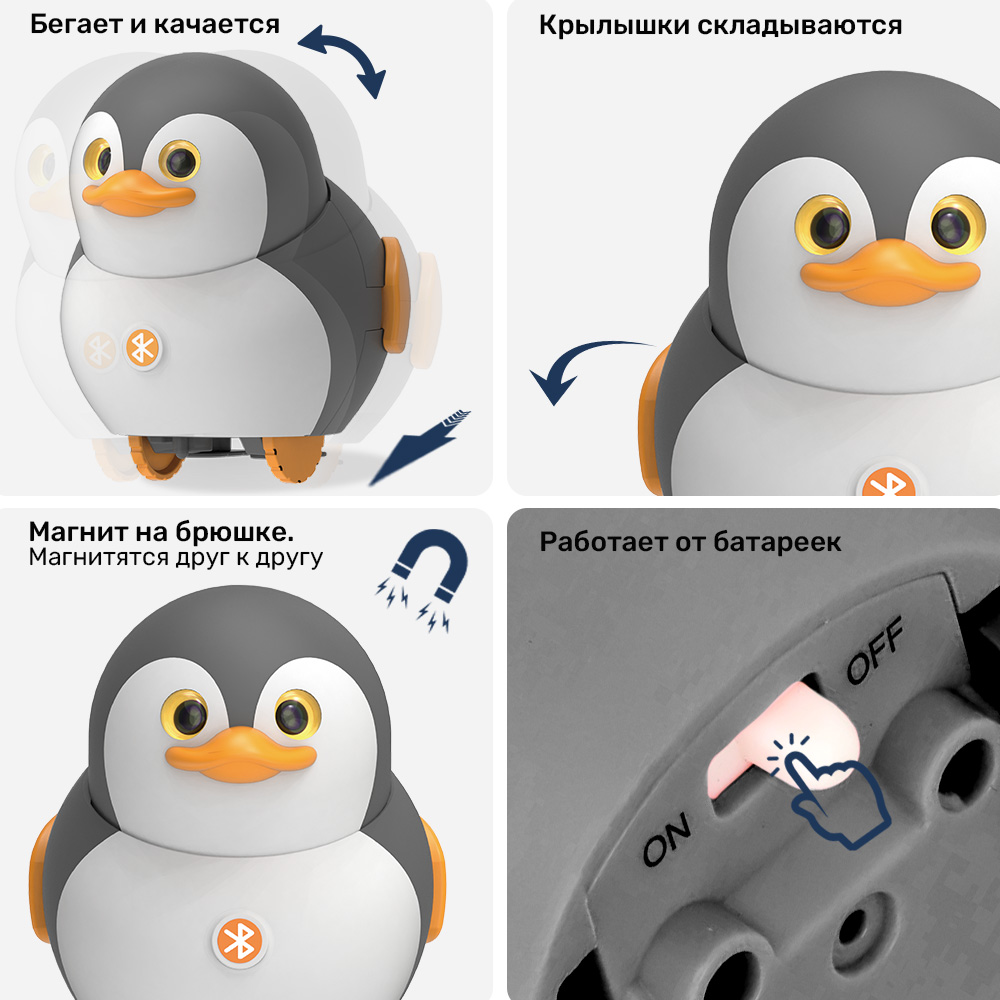 Бегает и качается

Крылышки складываются

Магнит на брюшке.
Магнитятся друг к другу

Работает от батареек

OFF

ON