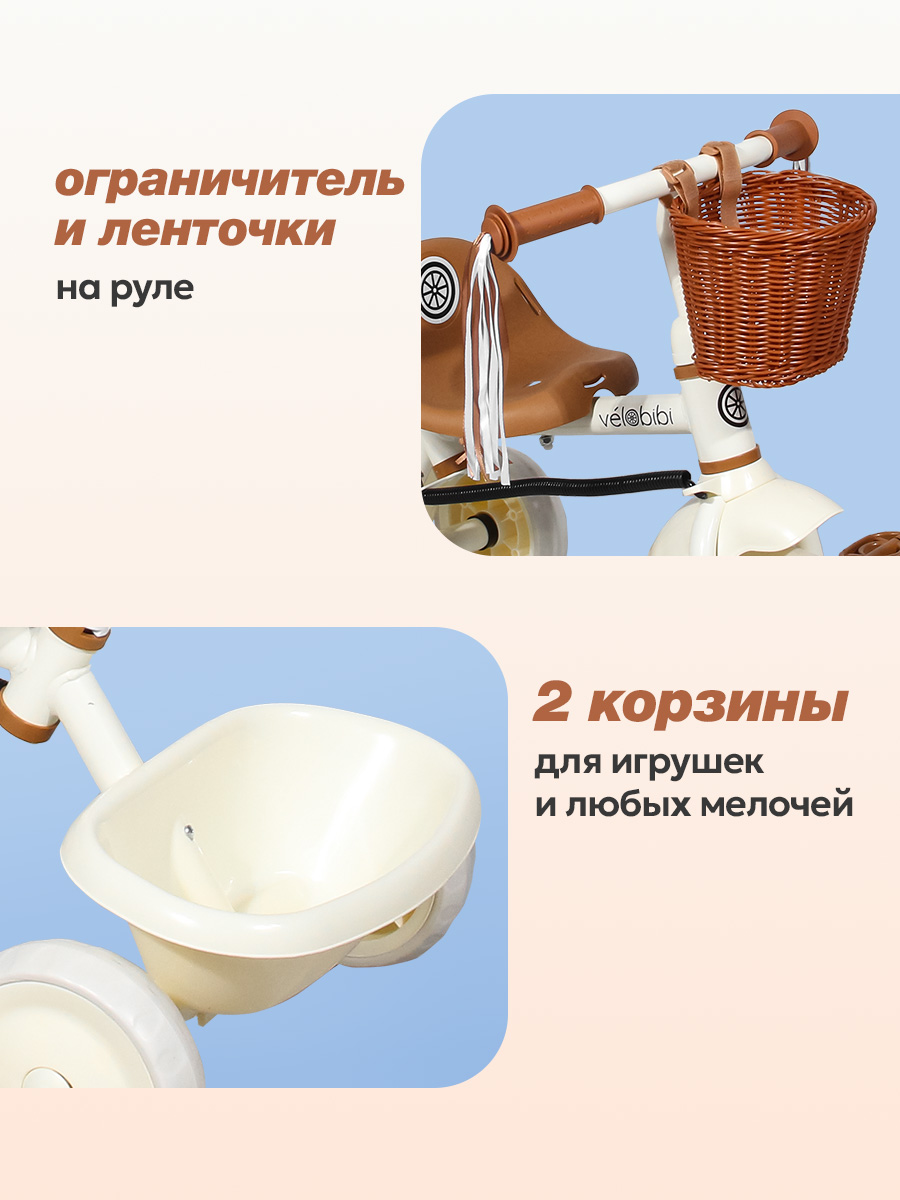 ограничитель и ленточки

на руле

vélobibi

2 корзины

для игрушек и любых мелочей