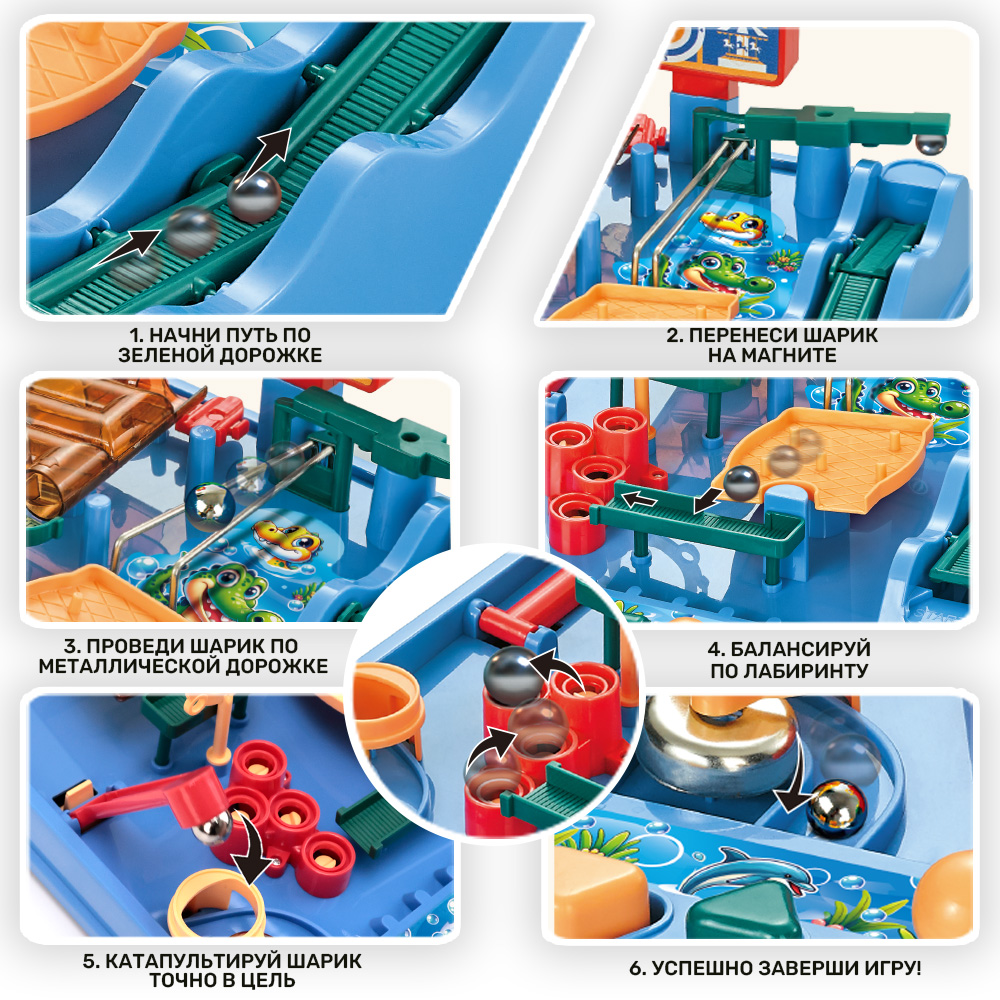 1. НАЧНИ ПУТЬ ПО ЗЕЛЕНОЙ ДОРОЖКЕ

2. ПЕРЕНЕСИ ШАРИК НА МАГНИТЕ

3. ПРОВЕДИ ШАРИК ПО МЕТАЛЛИЧЕСКОЙ ДОРОЖКЕ

4. БАЛАНСИРУЙ ПО ЛАБИРИНТУ

5. КАТАПУЛЬТИРУЙ ШАРИК ТОЧНО В ЦЕЛЬ

6. УСПЕШНО ЗАВЕРШИ ИГРУ!