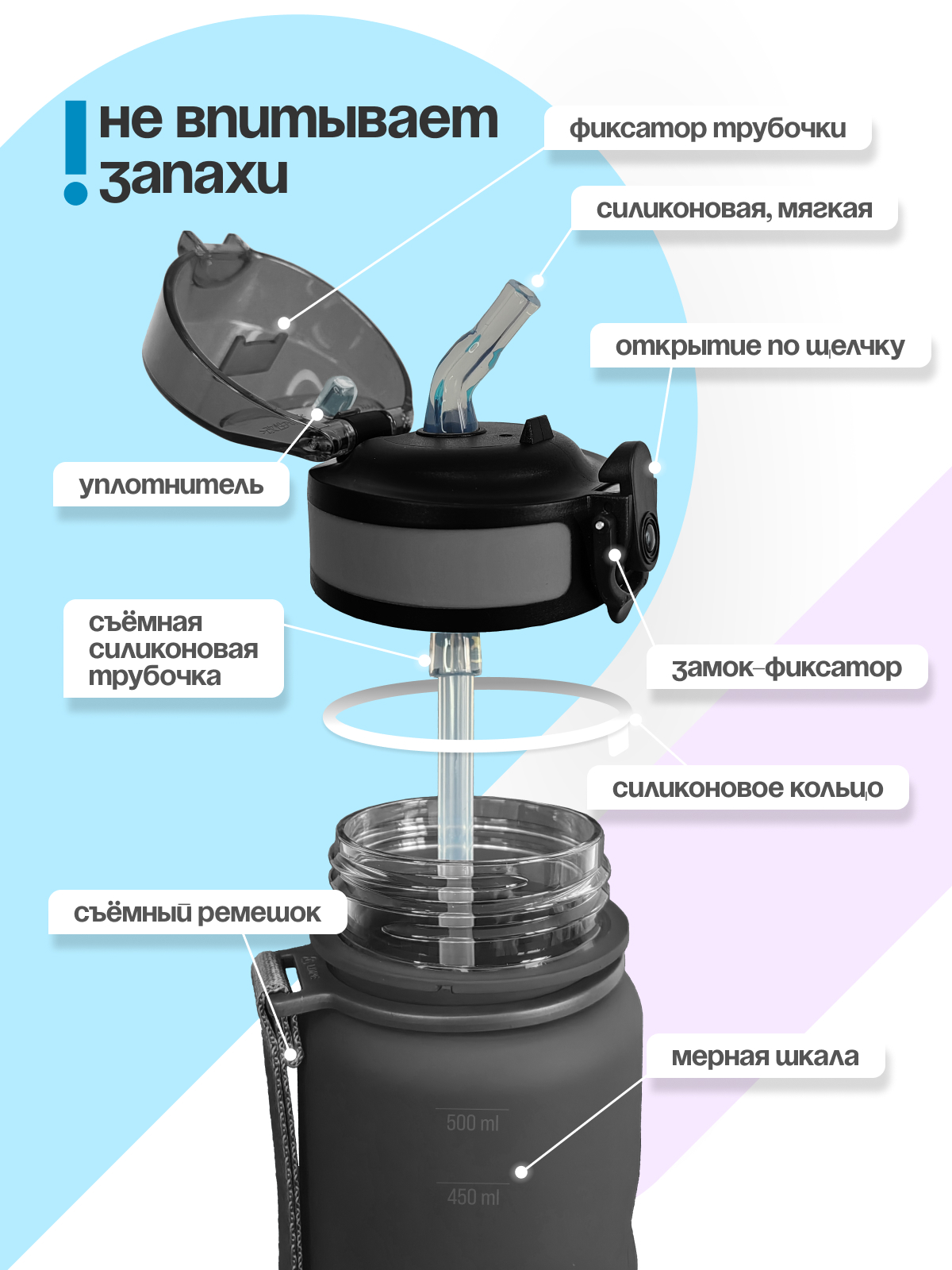 ! не впитывает запахи

фиксатор трубочки

силиконовая, мягкая

открытие по щелчку

уплотнитель

съёмная силиконовая трубочка

замок-фиксатор

силиконовое кольцо

съёмный ремешок

мерная шкала

500 ml

450 ml