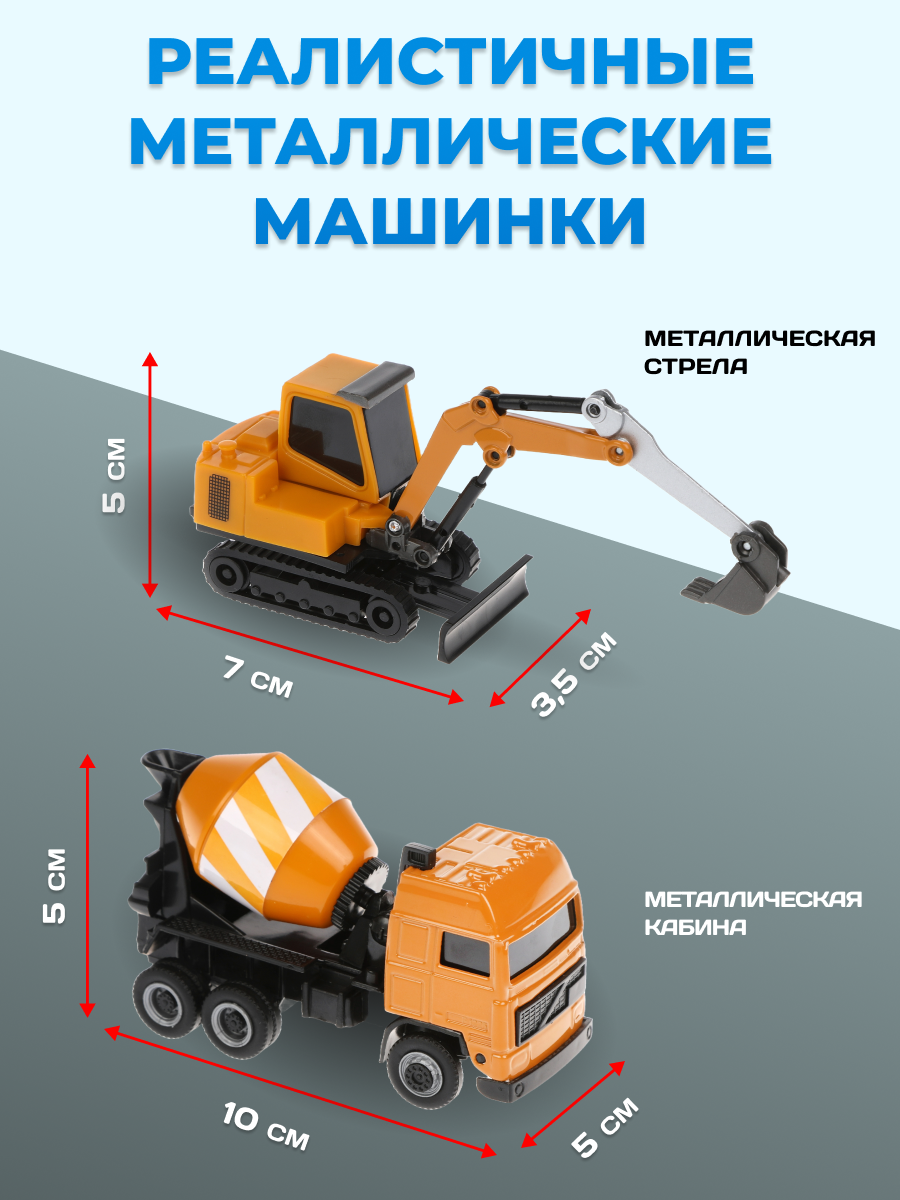 РЕАЛИСТИЧНЫЕ МЕТАЛЛИЧЕСКИЕ МАШИНКИ

МЕТАЛЛИЧЕСКАЯ СТРЕЛА

5 СМ

7 СМ

3,5 СМ

5 СМ

МЕТАЛЛИЧЕСКАЯ КАБИНА

10 СМ

5 СМ