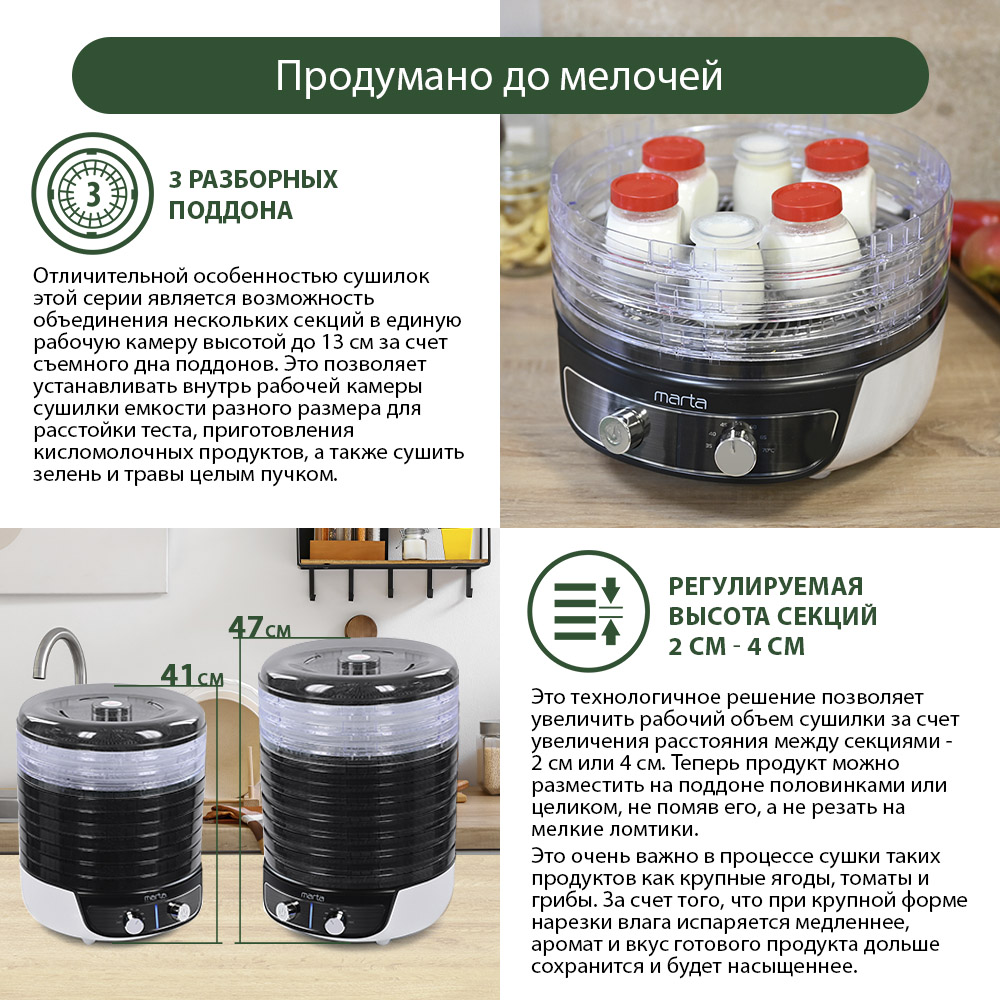 Продумано до мелочей

3

3 РАЗБОРНЫХ ПОДДОНА

Отличительной особенностью сушилок этой серии является возможность объединения нескольких секций в единую рабочую камеру высотой до 13 см за счет съемного дна поддонов. Это позволяет устанавливать внутрь рабочей камеры сушилки емкости разного размера для расстойки теста, приготовления кисломолочных продуктов, а также сушить зелень и травы целым пучком.

marta

47см

41см

marta

marta

РЕГУЛИРУЕМАЯ ВЫСОТА СЕКЦИЙ 2 СМ - 4 СМ

Это технологичное решение позволяет увеличить рабочий объем сушилки за счет увеличения расстояния между секциями - 2 см или 4 см. Теперь продукт можно разместить на поддоне половинками или целиком, не помяв его, а не резать на мелкие ломтики.

Это очень важно в процессе сушки таких продуктов как крупные ягоды, томаты и грибы. За счет того, что при крупной форме нарезки влага испаряется медленнее, аромат и вкус готового продукта дольше сохранится и будет насыщеннее.