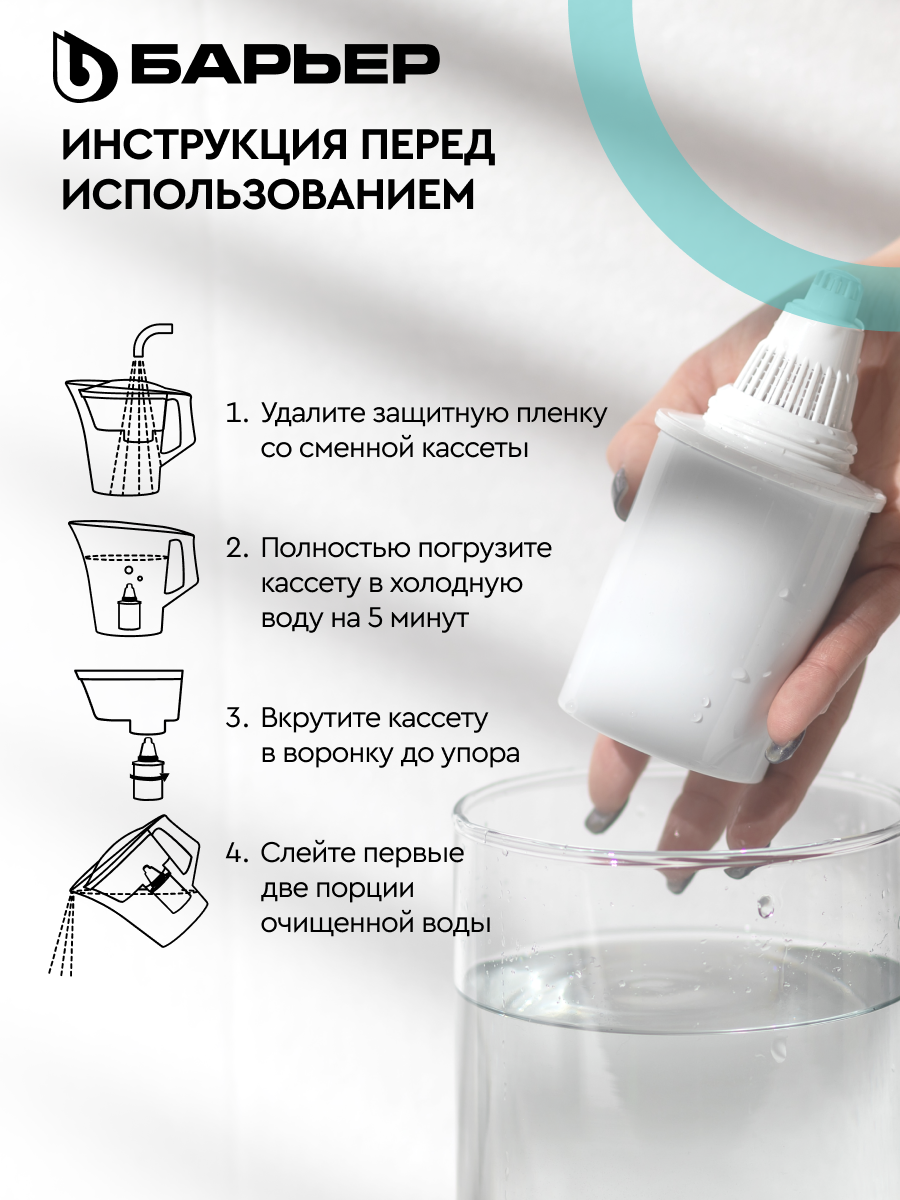 БАРЬЕР

ИНСТРУКЦИЯ ПЕРЕД ИСПОЛЬЗОВАНИЕМ

1. Удалите защитную пленку со сменной кассеты

2. Полностью погрузите кассету в холодную воду на 5 минут

3. Вкрутите кассету в воронку до упора

4. Слейте первые две порции очищенной воды