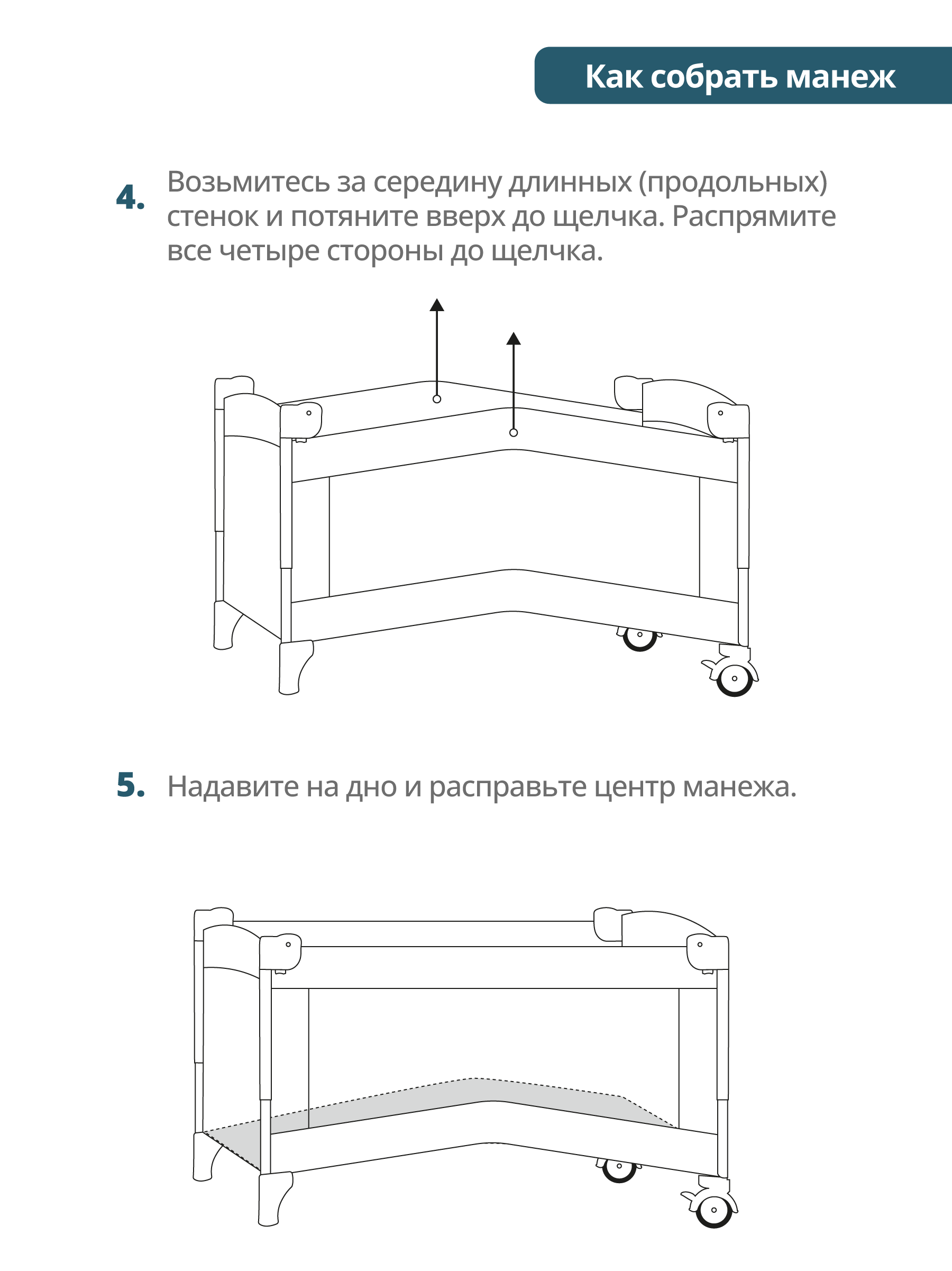 Как собрать манеж

4. Возьмитесь за середину длинных (продольных) стенок и потяните вверх до щелчка. Распрямите все четыре стороны до щелчка.

5. Надавите на дно и расправьте центр манежа.