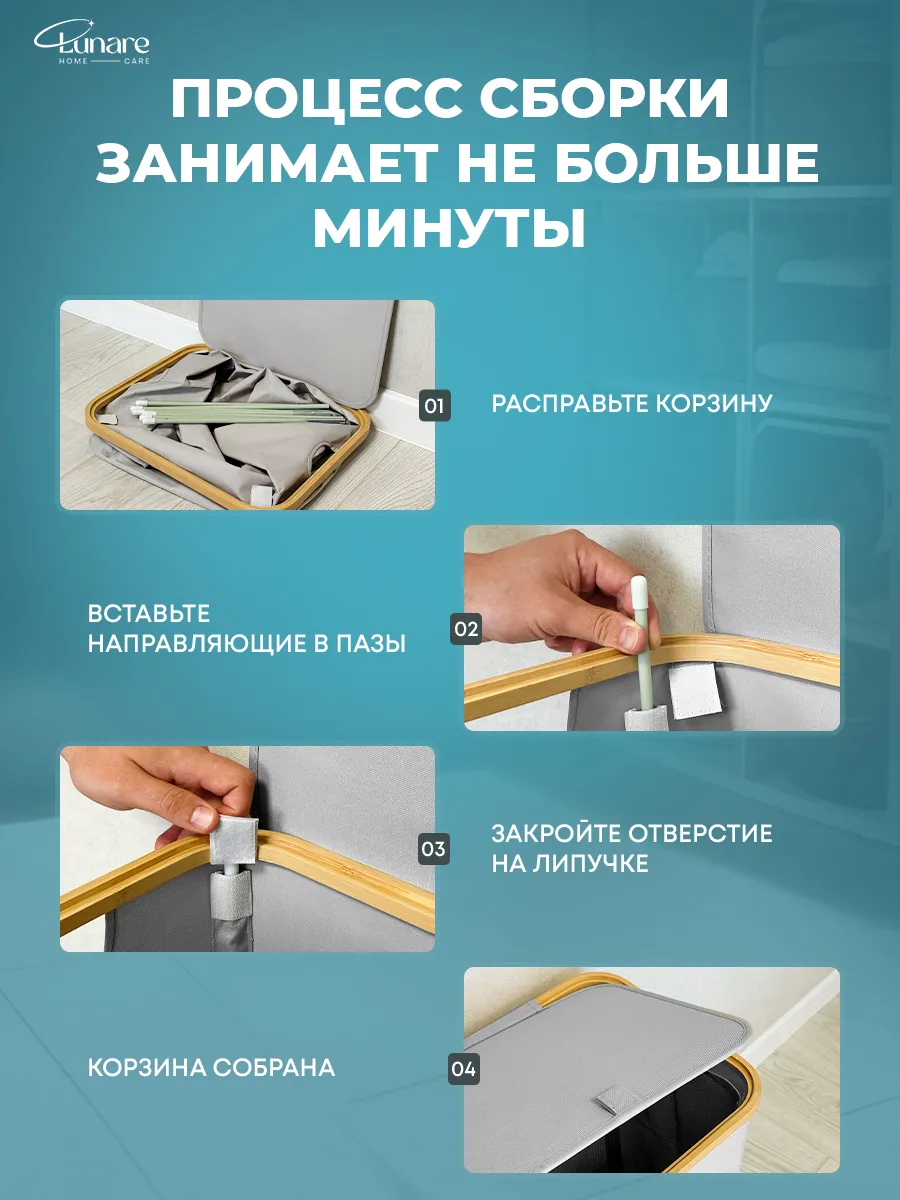 Lunare
HOME CARE

ПРОЦЕСС СБОРКИ ЗАНИМАЕТ НЕ БОЛЬШЕ МИНУТЫ

01
РАСПРАВЬТЕ КОРЗИНУ

ВСТАВЬТЕ НАПРАВЛЯЮЩИЕ В ПАЗЫ
02

03
ЗАКРОЙТЕ ОТВЕРСТИЕ НА ЛИПУЧКЕ

КОРЗИНА СОБРАНА
04