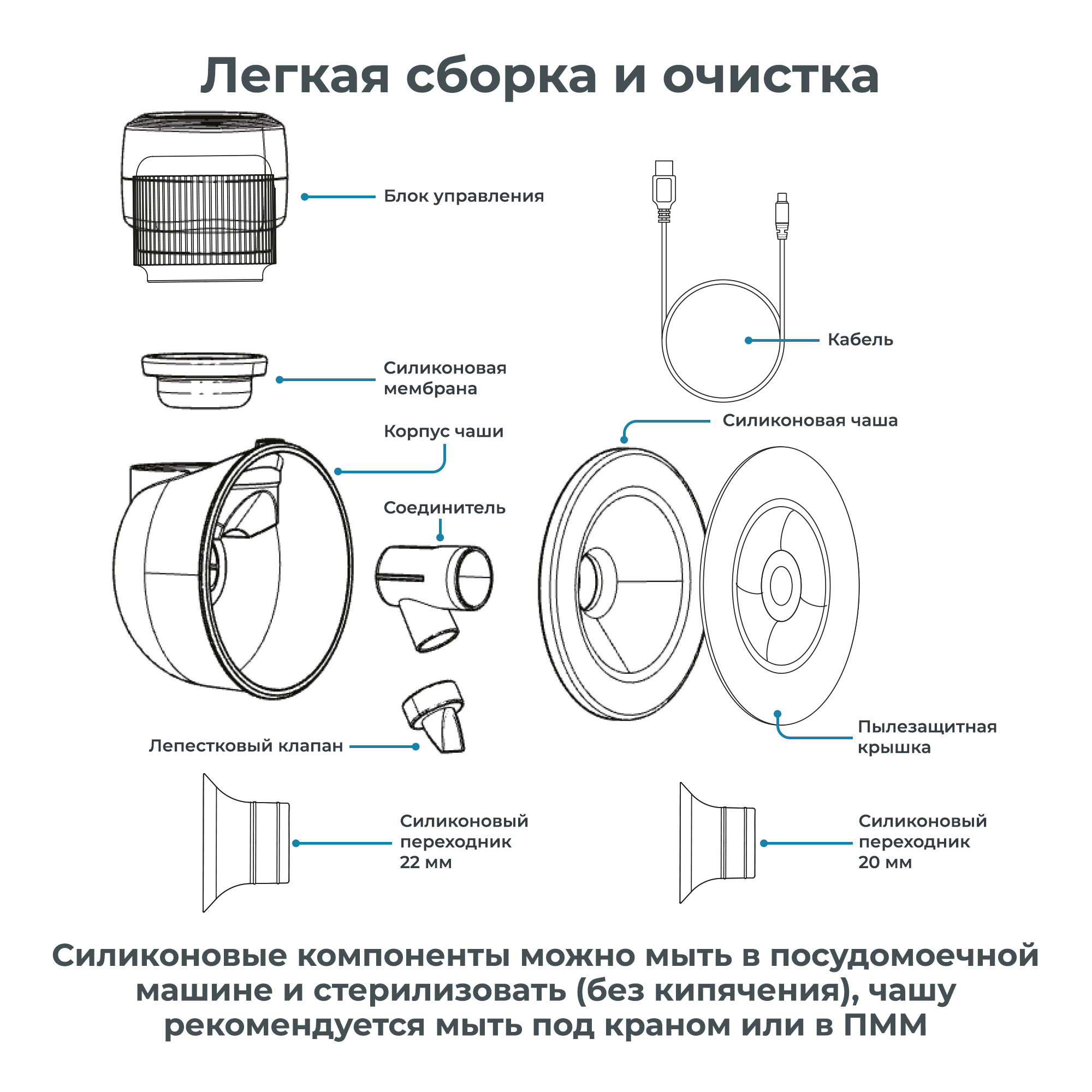 Легкая сборка и очистка

Блок управления

Кабель

Силиконовая мембрана

Корпус чаши

Силиконовая чаша

Соединитель

Лепестковый клапан

Пылезащитная крышка

Силиконовый переходник 22 мм

Силиконовый переходник 20 мм

Силиконовые компоненты можно мыть в посудомоечной машине и стерилизовать (без кипячения), чашу рекомендуется мыть под краном или в ПММ