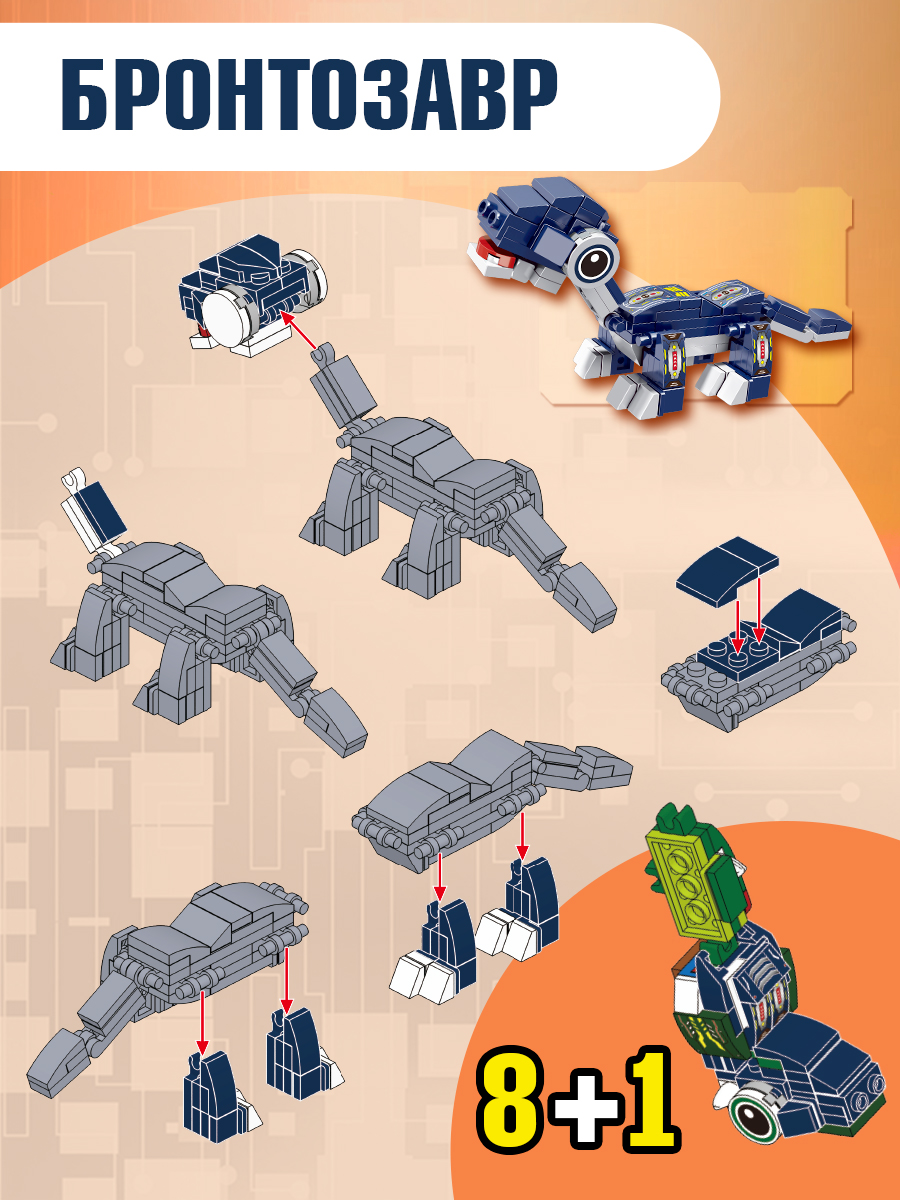 БРОНТОЗАВР

8+1