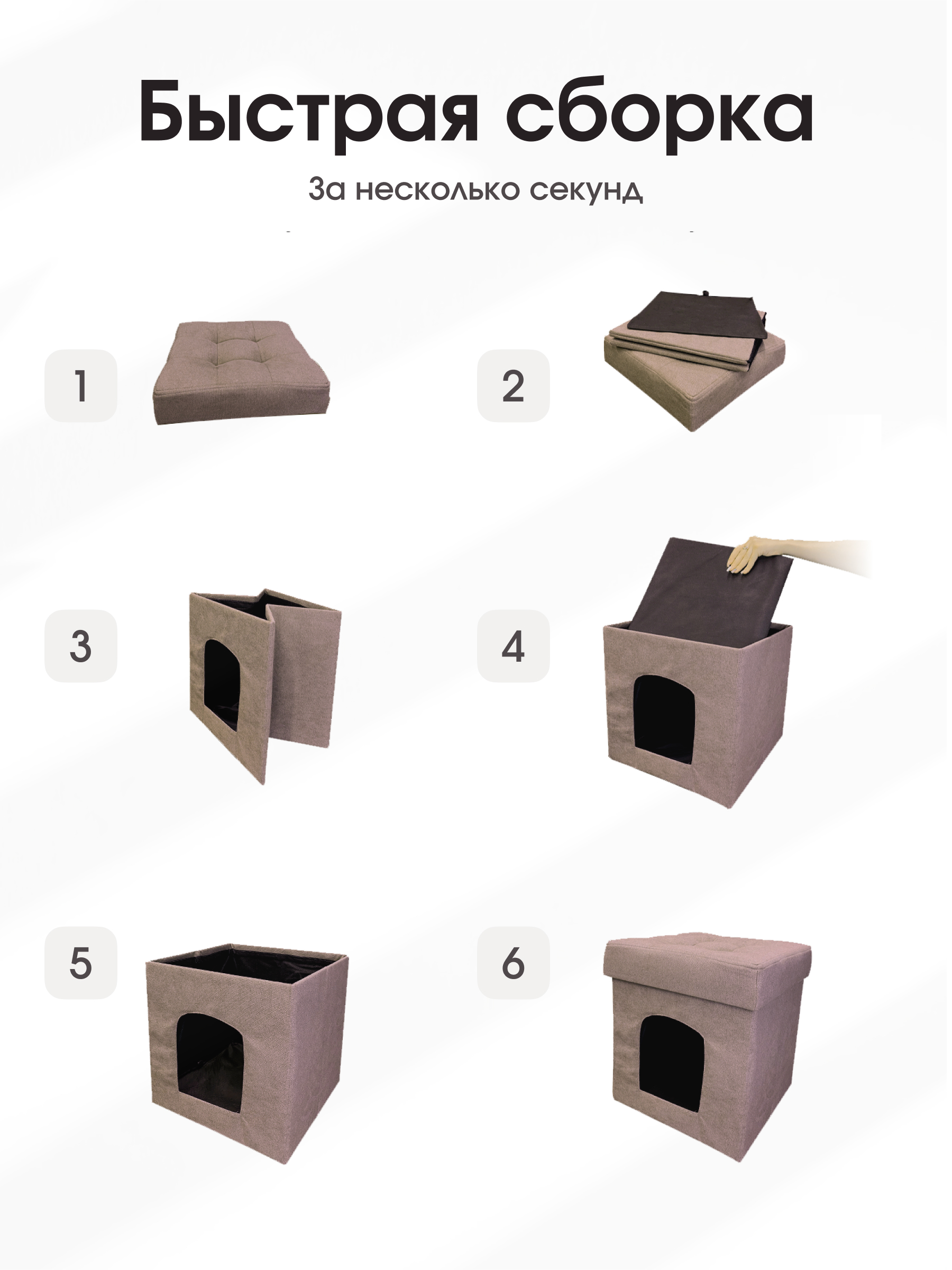 Быстрая сборка

За несколько секунд

1

2

3

4

5

6