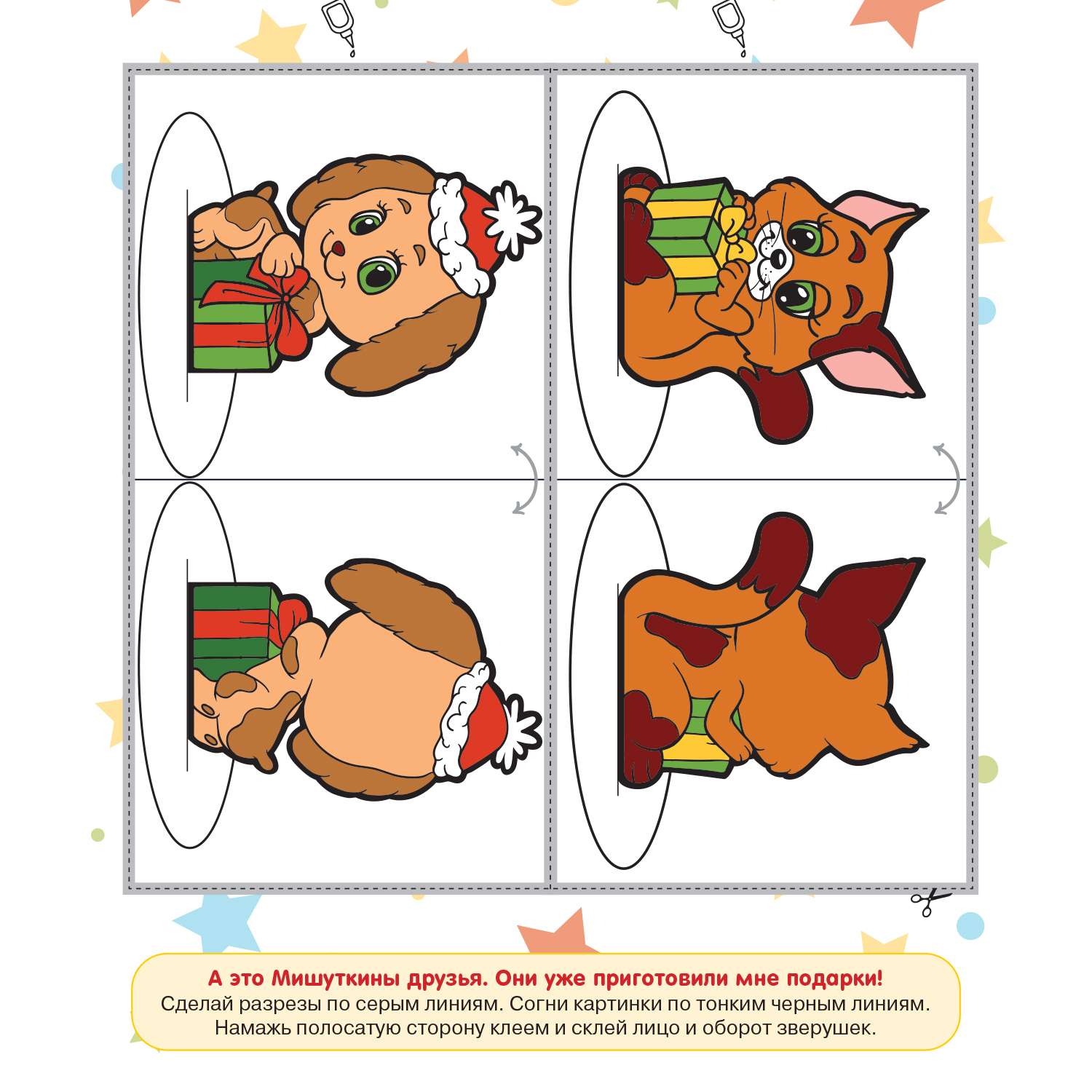 А это Мишуткины друзья. Они уже приготовили мне подарки!
Сделай разрезы по серым линиям. Согни картинки по тонким черным линиям. Намажь полосатую сторону клеем и склей лицо и оборот зверушек.