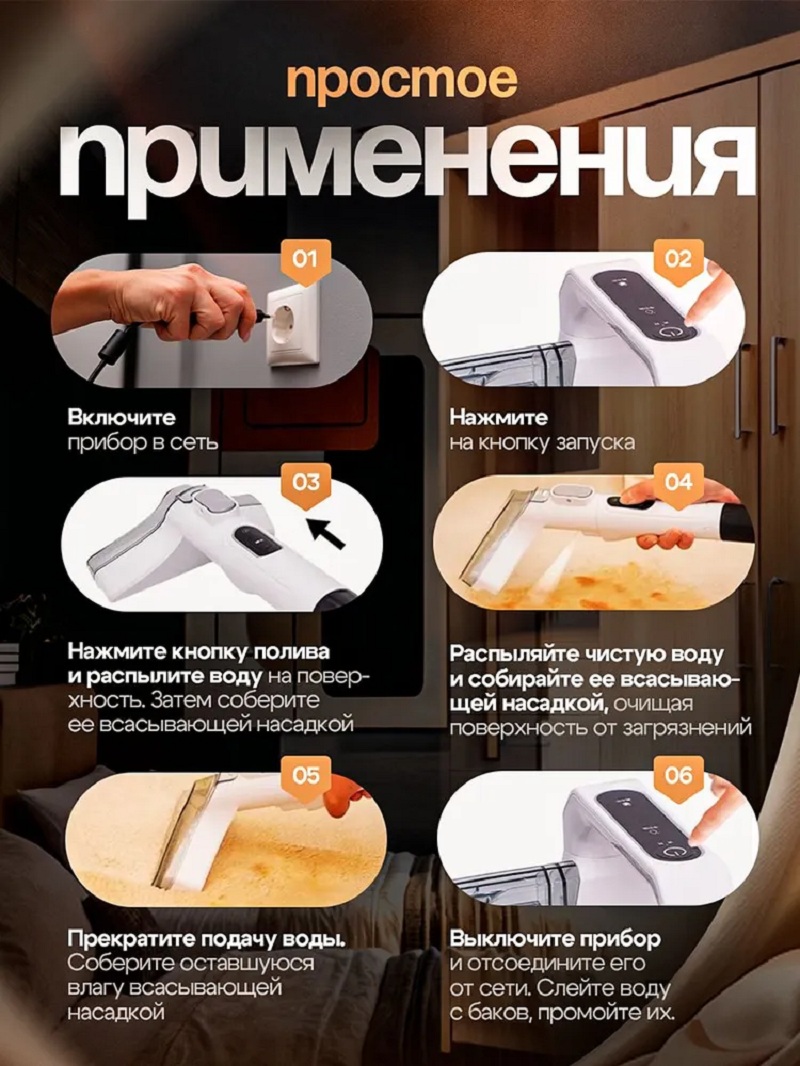 простое

применения

01

Включите прибор в сеть

02

Нажмите на кнопку запуска

03

Нажмите кнопку полива и распылите воду на поверхность. Затем соберите ее всасывающей насадкой

04

Распыляйте чистую воду и собирайте ее всасывающей насадкой, очищая поверхность от загрязнений

05

Прекратите подачу воды. Соберите оставшуюся влагу всасывающей насадкой

06

Выключите прибор и отсоедините его от сети. Слейте воду с баков, промойте их.