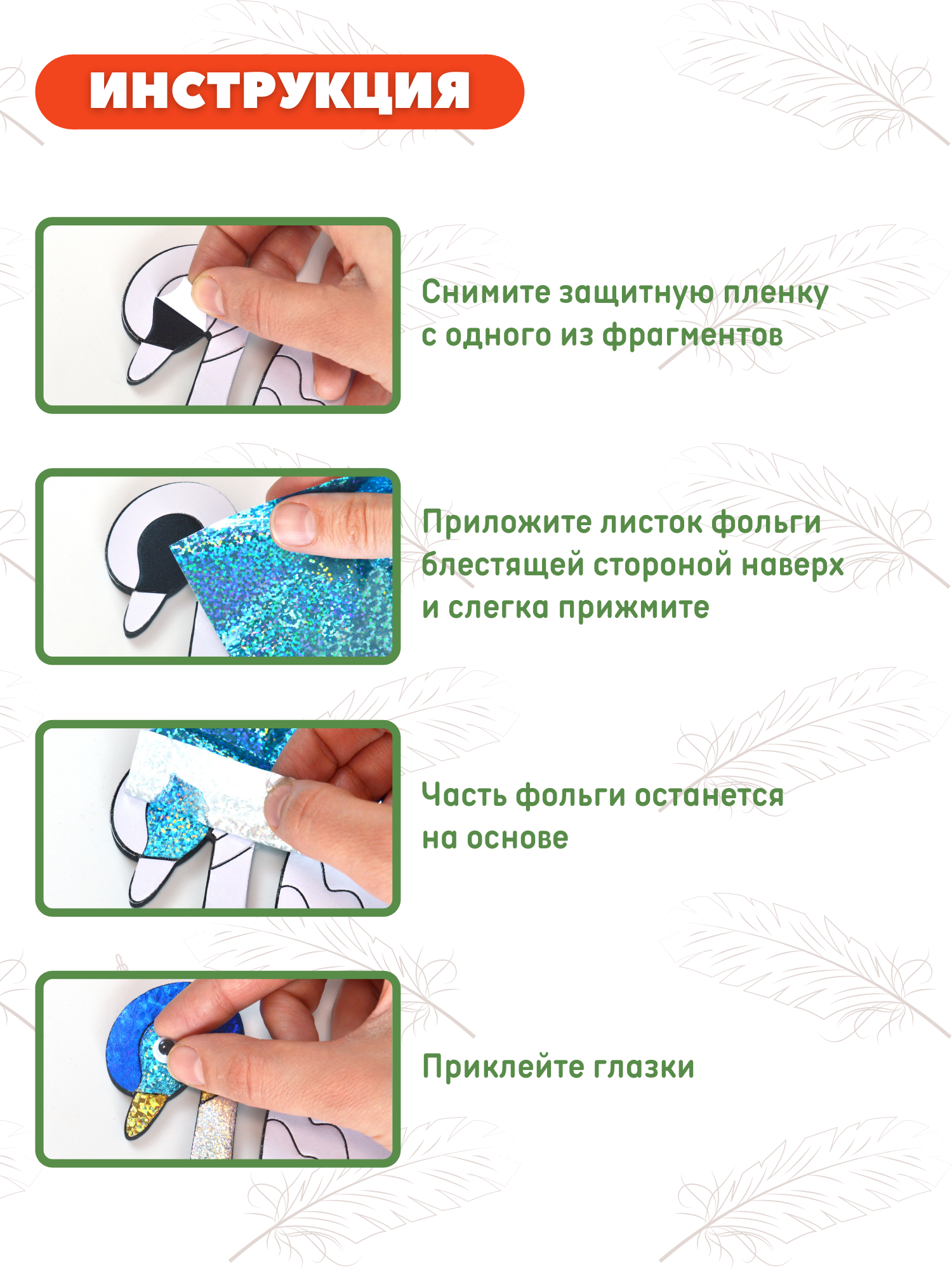 ИНСТРУКЦИЯ

Снимите защитную пленку с одного из фрагментов

Приложите листок фольги блестящей стороной наверх и слегка прижмите

Часть фольги останется на основе

Приклейте глазки