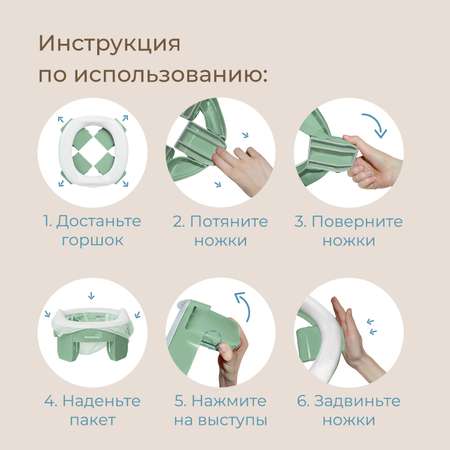 Инструкция по использованию:

1. Достаньте горшок

2. Потяните ножки

3. Поверните ножки

4. Наденьте пакет

5. Нажмите на выступы

6. Задвиньте ножки