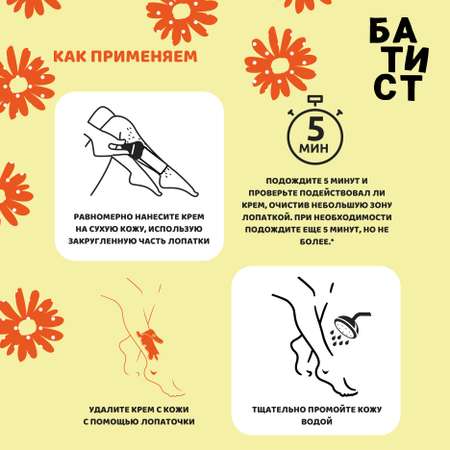 КАК ПРИМЕНЯЕМ

БА
ТИ
СТ

РАВНОМЕРНО НАНЕСИТЕ КРЕМ НА СУХУЮ КОЖУ, ИСПОЛЬЗУЮ ЗАКРУГЛЕННУЮ ЧАСТЬ ЛОПАТКИ

5
МИН

ПОДОЖДИТЕ 5 МИНУТ И ПРОВЕРЬТЕ ПОДЕЙСТВОВАЛ ЛИ КРЕМ, ОЧИСТИВ НЕБОЛЬШУЮ ЗОНУ ЛОПАТКОЙ. ПРИ НЕОБХОДИМОСТИ ПОДОЖДИТЕ ЕЩЕ 5 МИНУТ, НО НЕ БОЛЕЕ.*

УДАЛИТЕ КРЕМ С КОЖИ С ПОМОЩЬЮ ЛОПАТОЧКИ

ТЩАТЕЛЬНО ПРОМОЙТЕ КОЖУ ВОДОЙ