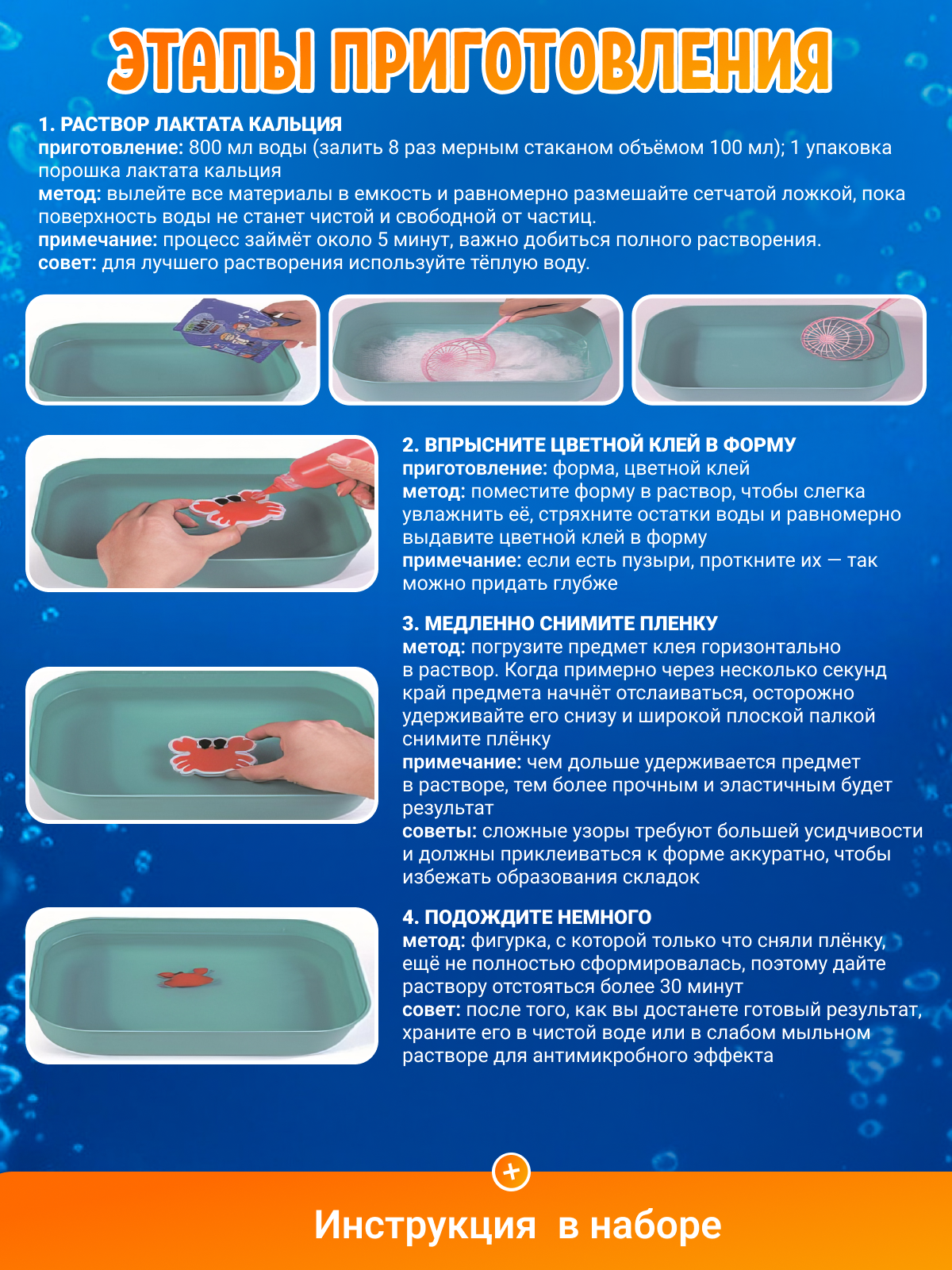 ЭТАПЫ ПРИГОТОВЛЕНИЯ

1. РАСТВОР ЛАКТАТА КАЛЬЦИЯ
приготовление: 800 мл воды (залить 8 раз мерным стаканом объёмом 100 мл); 1 упаковка порошка лактата кальция
метод: вылейте все материалы в емкость и равномерно размешайте сетчатой ложкой, пока поверхность воды не станет чистой и свободной от частиц.
примечание: процесс займёт около 5 минут, важно добиться полного растворения.
совет: для лучшего растворения используйте тёплую воду.

2. ВПРЫСНИТЕ ЦВЕТНОЙ КЛЕЙ В ФОРМУ
приготовление: форма, цветной клей
метод: поместите форму в раствор, чтобы слегка увлажнить её, стряхните остатки воды и равномерно выдавите цветной клей в форму
примечание: если есть пузыри, проткните их — так можно придать глубже

3. МЕДЛЕННО СНИМИТЕ ПЛЕНКУ
метод: погрузите предмет клея горизонтально в раствор. Когда примерно через несколько секунд край предмета начнёт отслаиваться, осторожно удерживайте его снизу и широкой плоской палкой снимите плёнку
примечание: чем дольше удерживается предмет в растворе, тем более прочным и эластичным будет результат
советы: сложные узоры требуют большей усидчивости и должны приклеиваться к форме аккуратно, чтобы избежать образования складок

4. ПОДОЖДИТЕ НЕМНОГО
метод: фигурка, с которой только что сняли плёнку, ещё не полностью сформировалась, поэтому дайте раствору отстояться более 30 минут
совет: после того, как вы достанете готовый результат, храните его в чистой воде или в слабом мыльном растворе для антимикробного эффекта

+

Инструкция в наборе