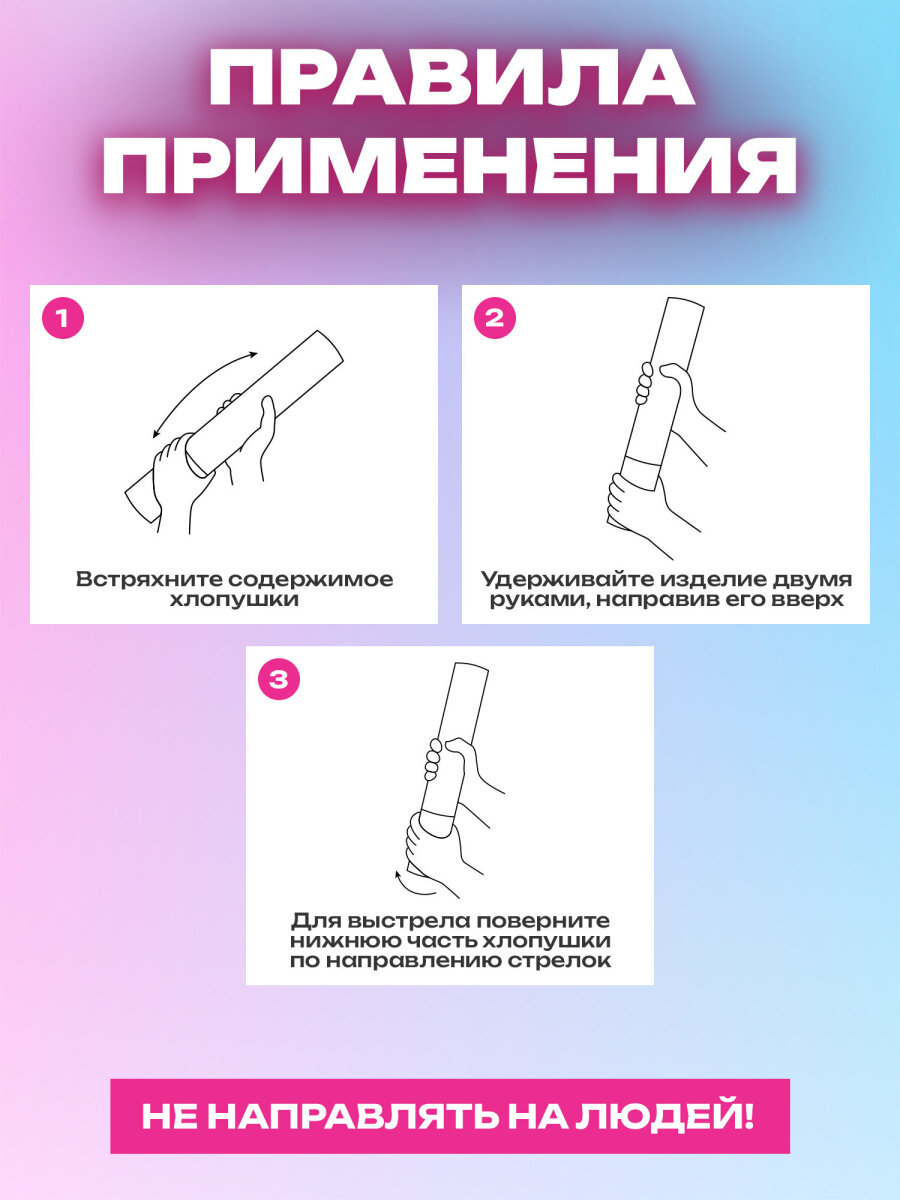 ПРАВИЛА ПРИМЕНЕНИЯ

1

Встряхните содержимое хлопушки

2

Удерживайте изделие двумя руками, направив его вверх

3

Для выстрела поверните нижнюю часть хлопушки по направлению стрелок

НЕ НАПРАВЛЯТЬ НА ЛЮДЕЙ!