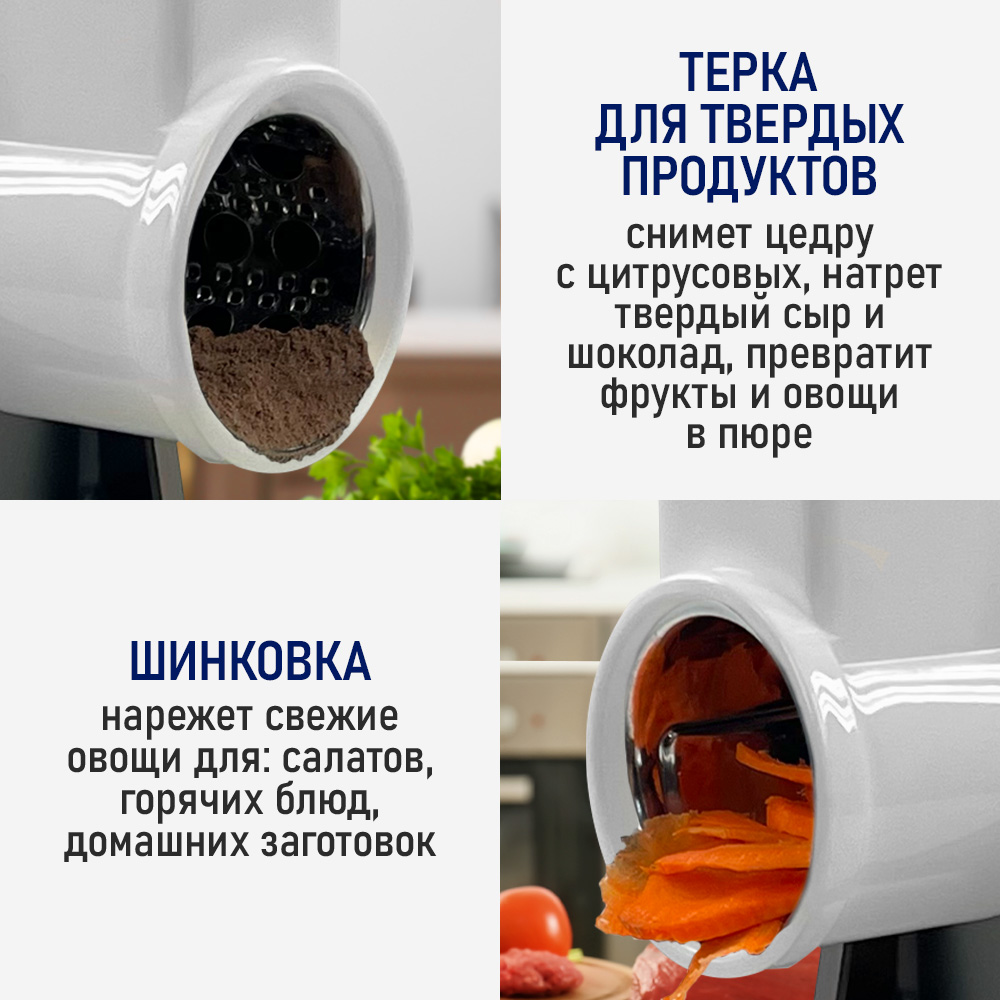 ТЕРКА ДЛЯ ТВЕРДЫХ ПРОДУКТОВ

снимет цедру с цитрусовых, натрет твердый сыр и шоколад, превратит фрукты и овощи в пюре

ШИНКОВКА

нарежет свежие овощи для: салатов, горячих блюд, домашних заготовок