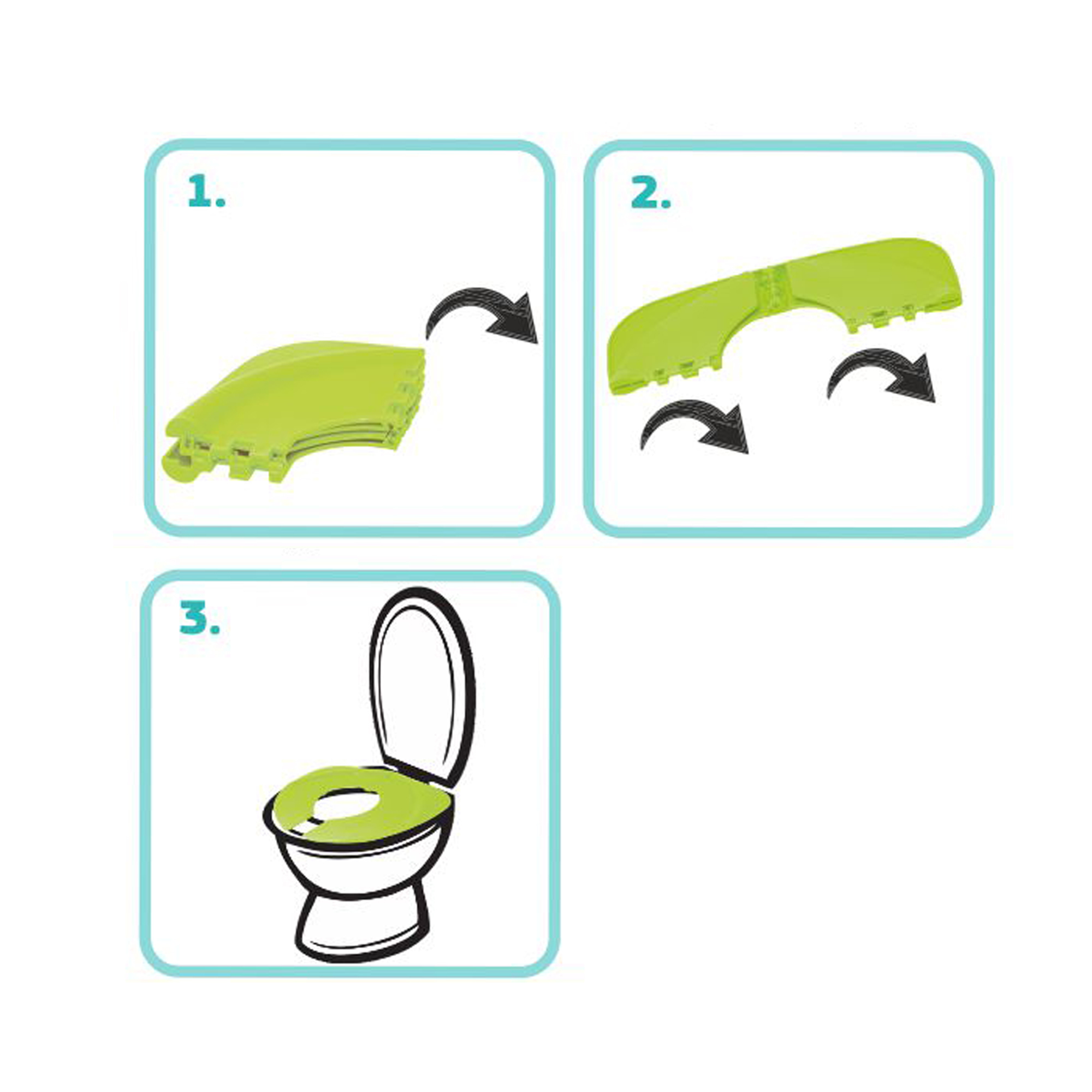 1.

2.

3.