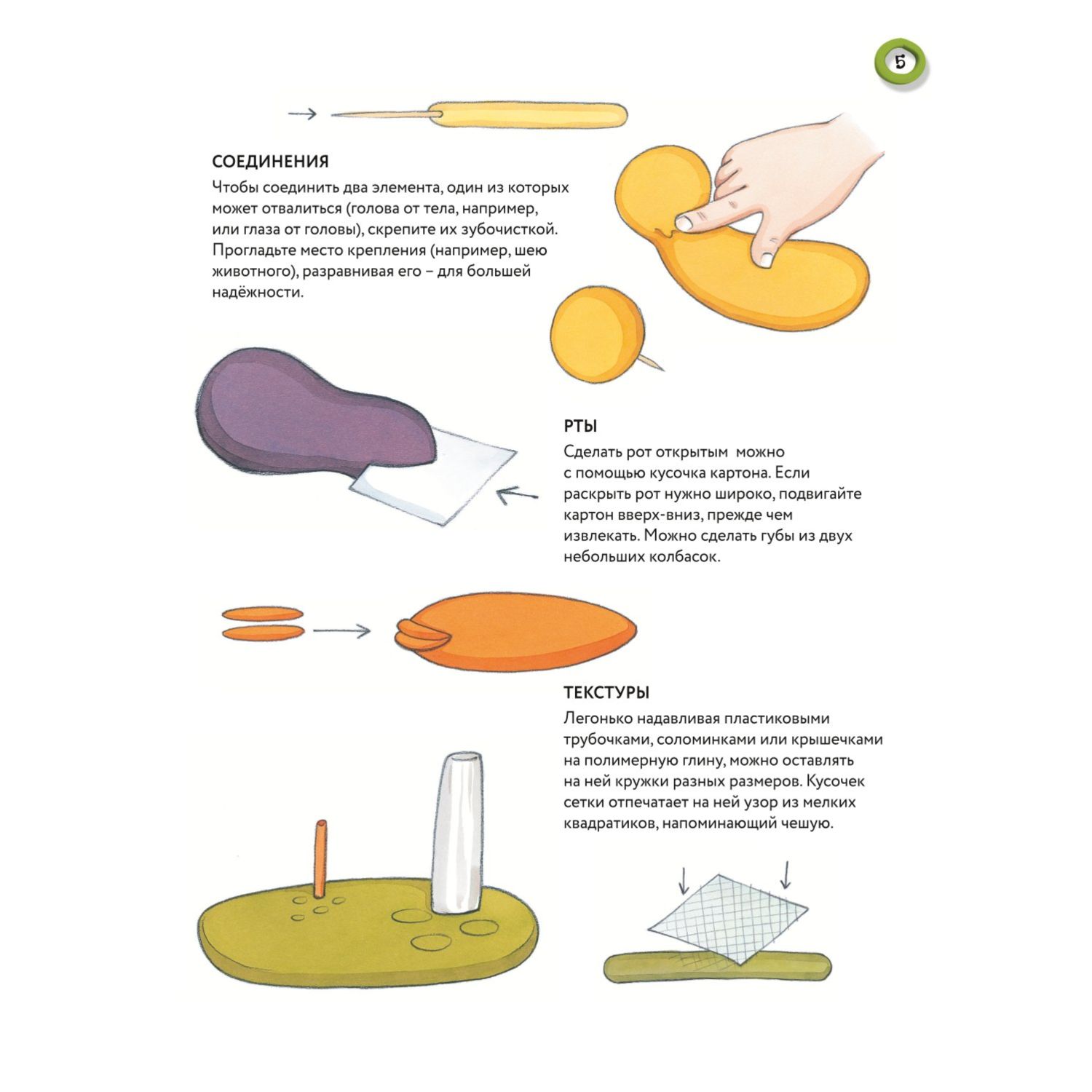 5

СОЕДИНЕНИЯ

Чтобы соединить два элемента, один из которых может отвалиться (голова от тела, например, или глаза от головы), скрепите их зубочисткой. Прогладьте место крепления (например, шею животного), разравнивая его – для большей надёжности.

РТЫ

Сделать рот открытым можно с помощью кусочка картона. Если раскрыть рот нужно широко, подвигайте картон вверх-вниз, прежде чем извлекать. Можно сделать губы из двух небольших колбасок.

ТЕКСТУРЫ

Легонько надавливая пластиковыми трубочками, соломинками или крышечками на полимерную глину, можно оставлять на ней кружки разных размеров. Кусочек сетки отпечатает на ней узор из мелких квадратиков, напоминающий чешую.