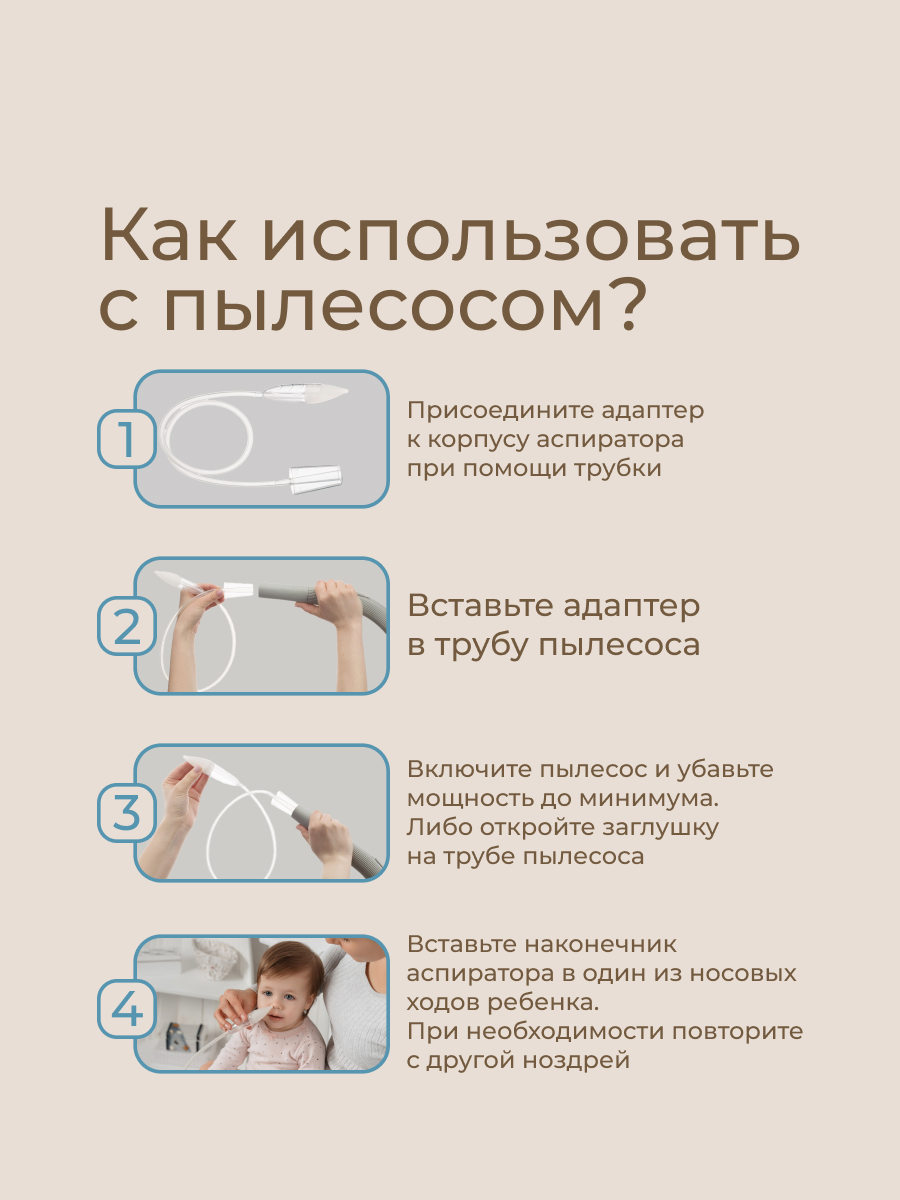 Как использовать с пылесосом?

1

Присоедините адаптер к корпусу аспиратора при помощи трубки

2

Вставьте адаптер в трубу пылесоса

3

Включите пылесос и убавьте мощность до минимума. Либо откройте заглушку на трубе пылесоса

4

Вставьте наконечник аспиратора в один из носовых ходов ребенка. При необходимости повторите с другой ноздрей