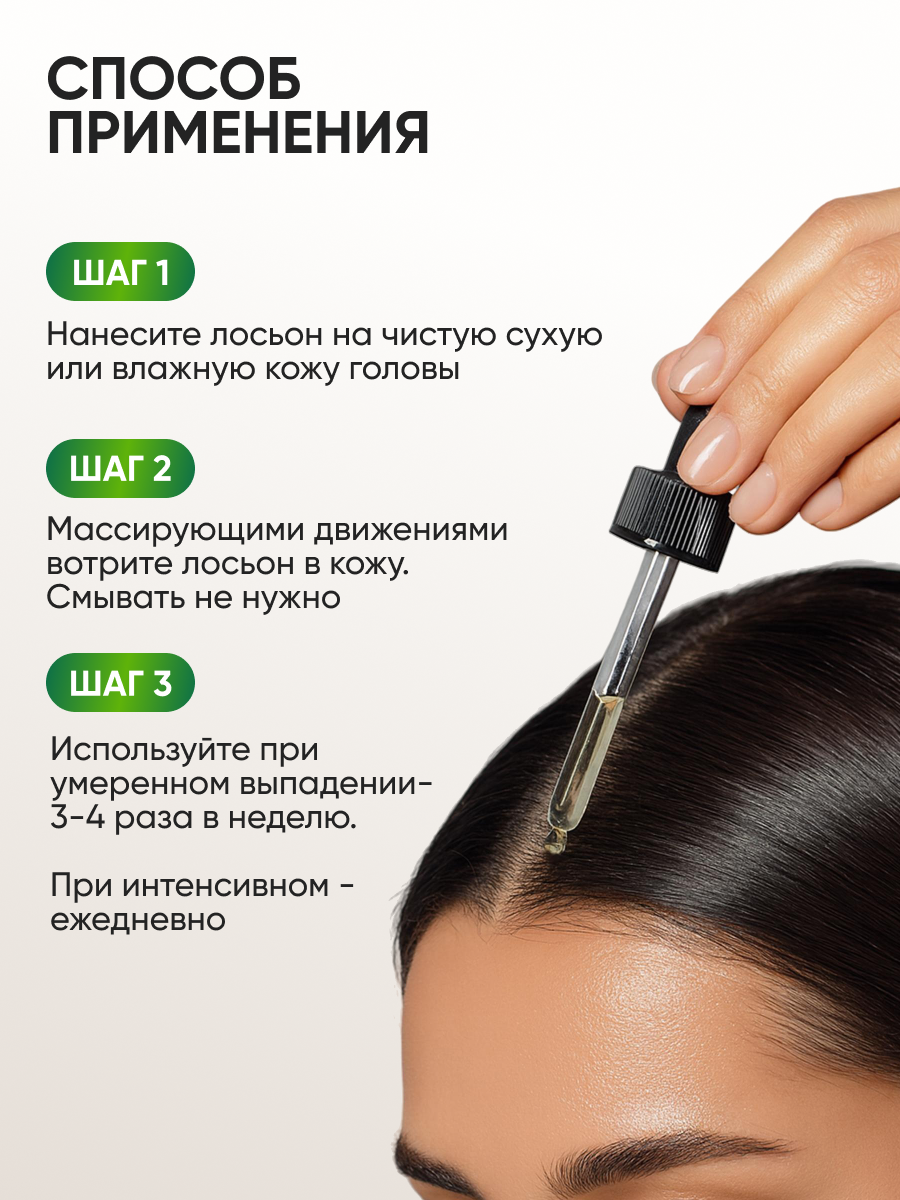 СПОСОБ ПРИМЕНЕНИЯ

ШАГ 1

Нанесите лосьон на чистую сухую или влажную кожу головы

ШАГ 2

Массирующими движениями вотрите лосьон в кожу. Смывать не нужно

ШАГ 3

Используйте при умеренном выпадении- 3-4 раза в неделю.

При интенсивном - ежедневно