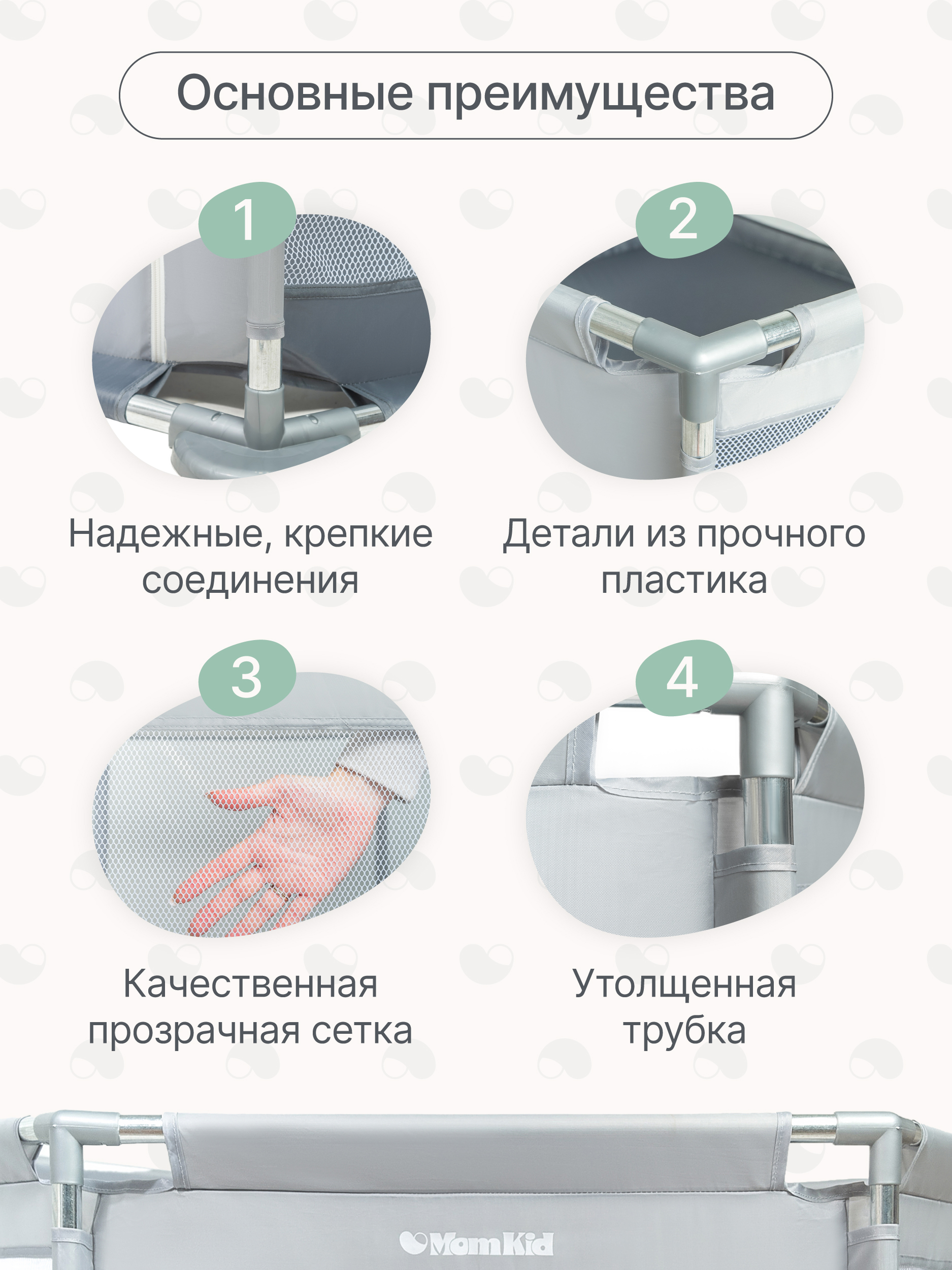 Основные преимущества

1

Надежные, крепкие соединения

2

Детали из прочного пластика

3

Качественная прозрачная сетка

4

Утолщенная трубка

MomKid