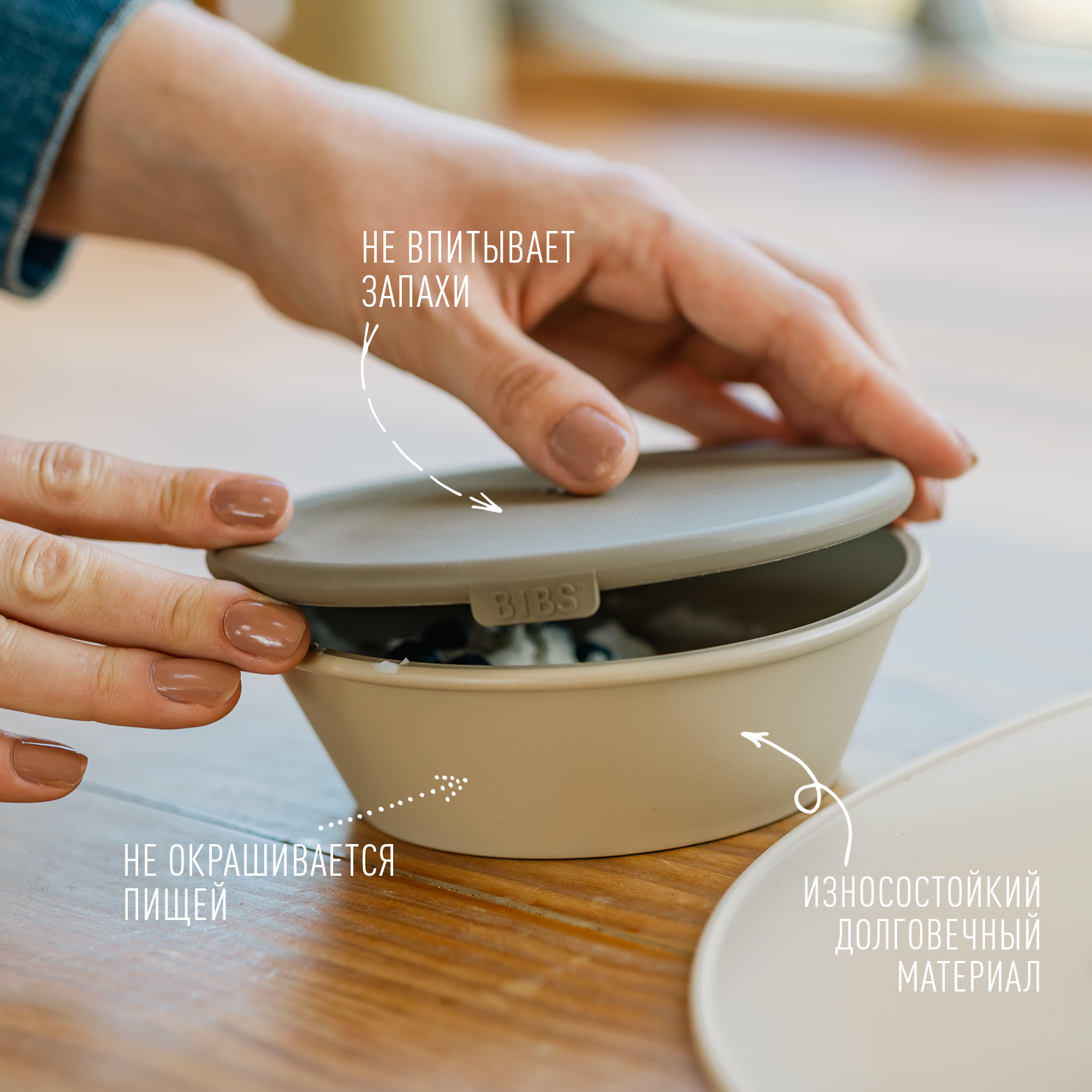 НЕ ВПИТЫВАЕТ ЗАПАХИ

BIBS

НЕ ОКРАШИВАЕТСЯ ПИЩЕЙ

ИЗНОСОСТОЙКИЙ ДОЛГОВЕЧНЫЙ МАТЕРИАЛ