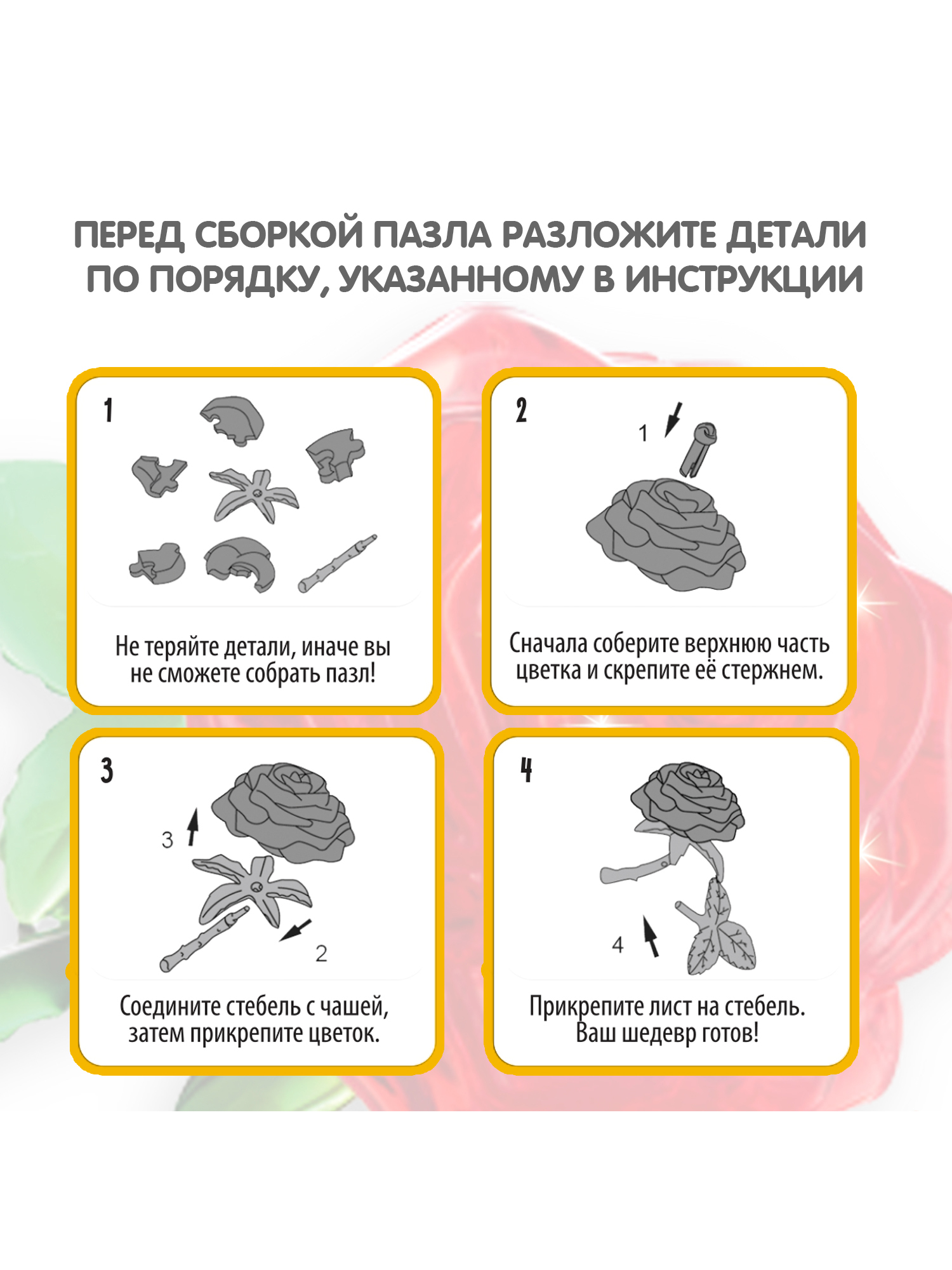 ПЕРЕД СБОРКОЙ ПАЗЛА РАЗЛОЖИТЕ ДЕТАЛИ ПО ПОРЯДКУ, УКАЗАННОМУ В ИНСТРУКЦИИ

1

Не теряйте детали, иначе вы не сможете собрать пазл!

2

1

Сначала соберите верхнюю часть цветка и скрепите её стержнем.

3

3

2

Соедините стебель с чашей, затем прикрепите цветок.

4

4

Прикрепите лист на стебель. Ваш шедевр готов!