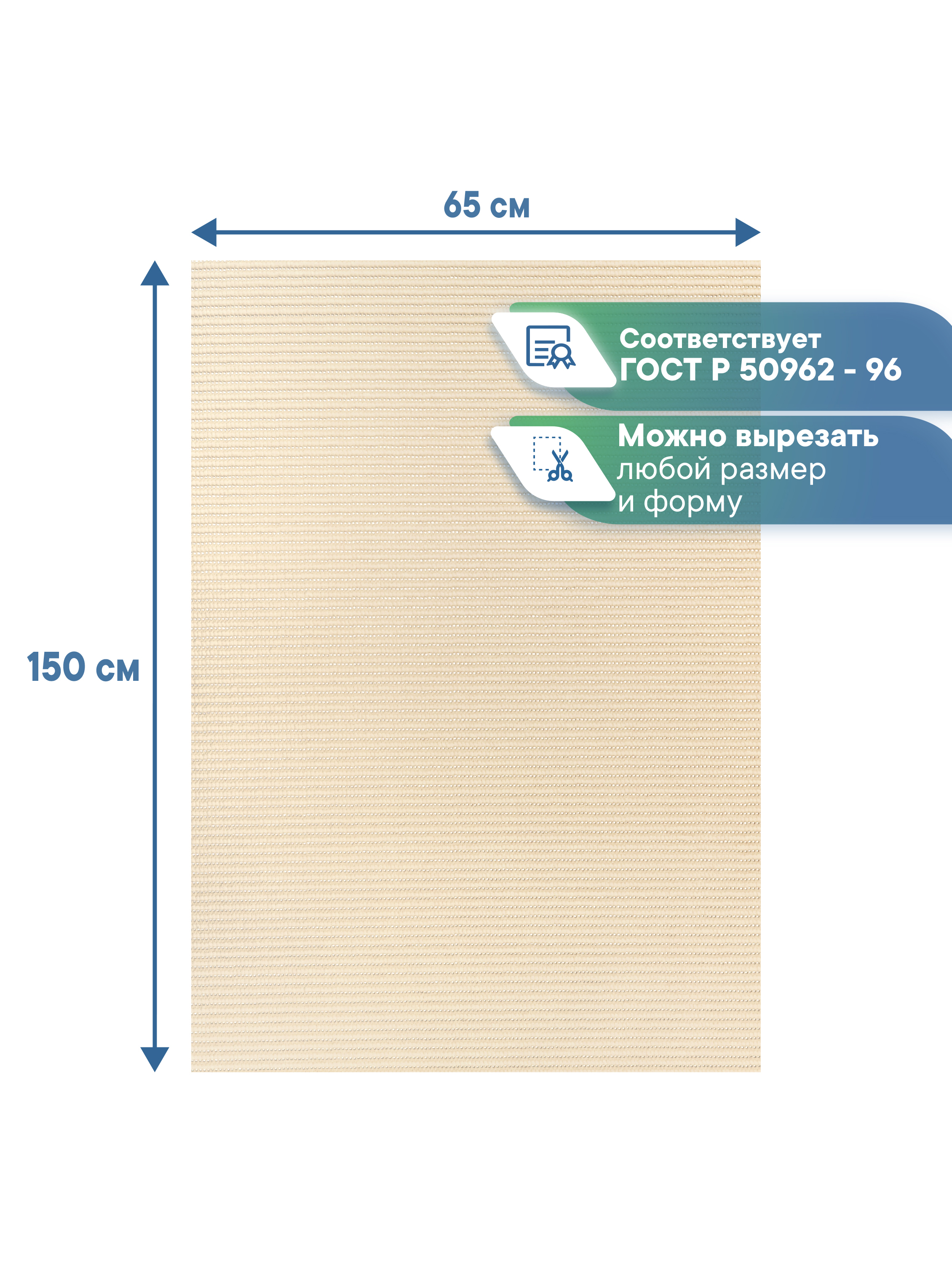 65 см

Соответствует
ГОСТ Р 50962 - 96

Можно вырезать
любой размер
и форму

150 см