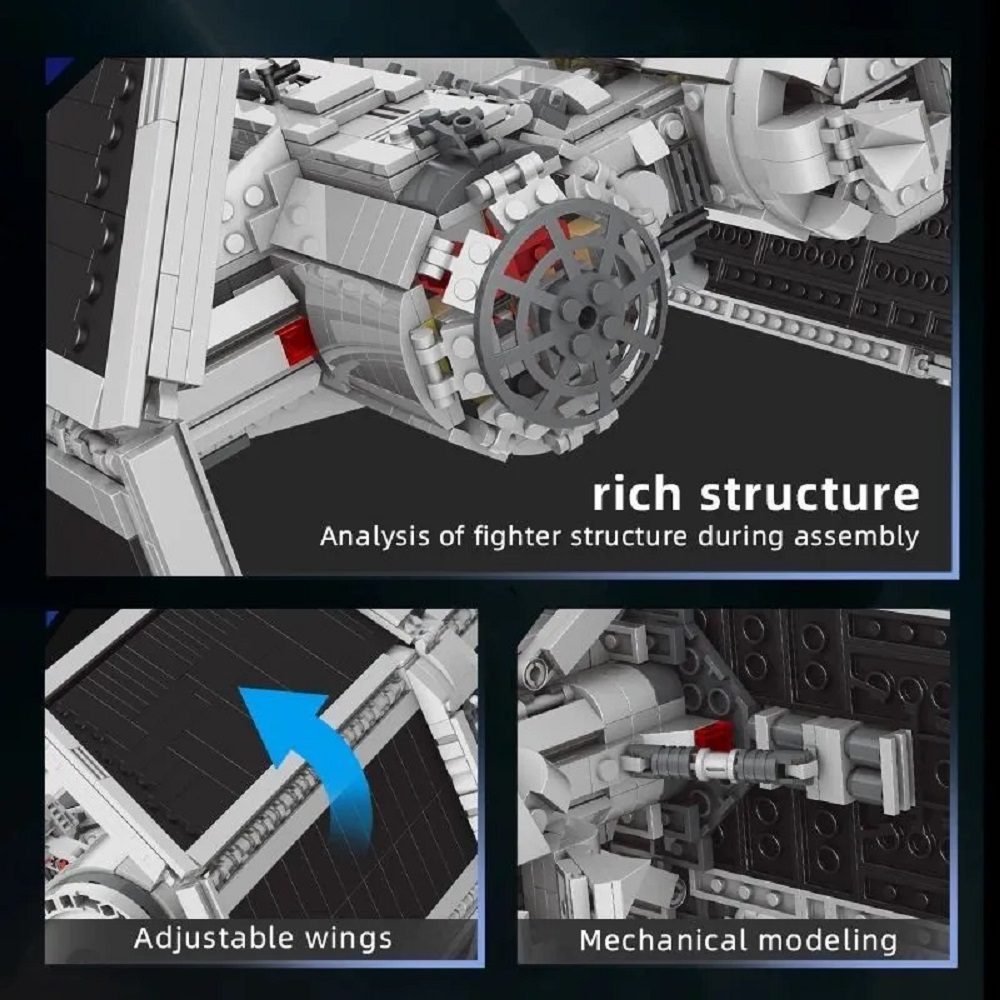 rich structure
Analysis of fighter structure during assembly

Adjustable wings

Mechanical modeling