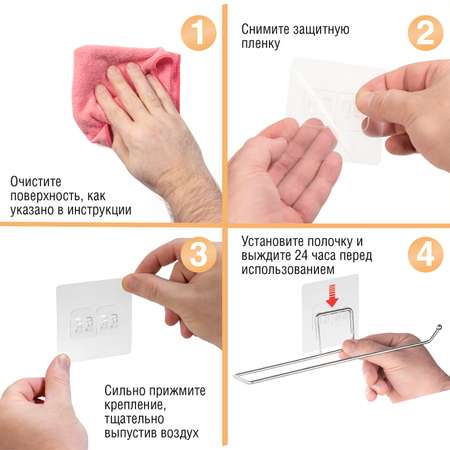 1

Очистите поверхность, как указано в инструкции

Снимите защитную пленку

2

3

Сильно прижмите крепление, тщательно выпустив воздух

Установите полочку и выждите 24 часа перед использованием

4