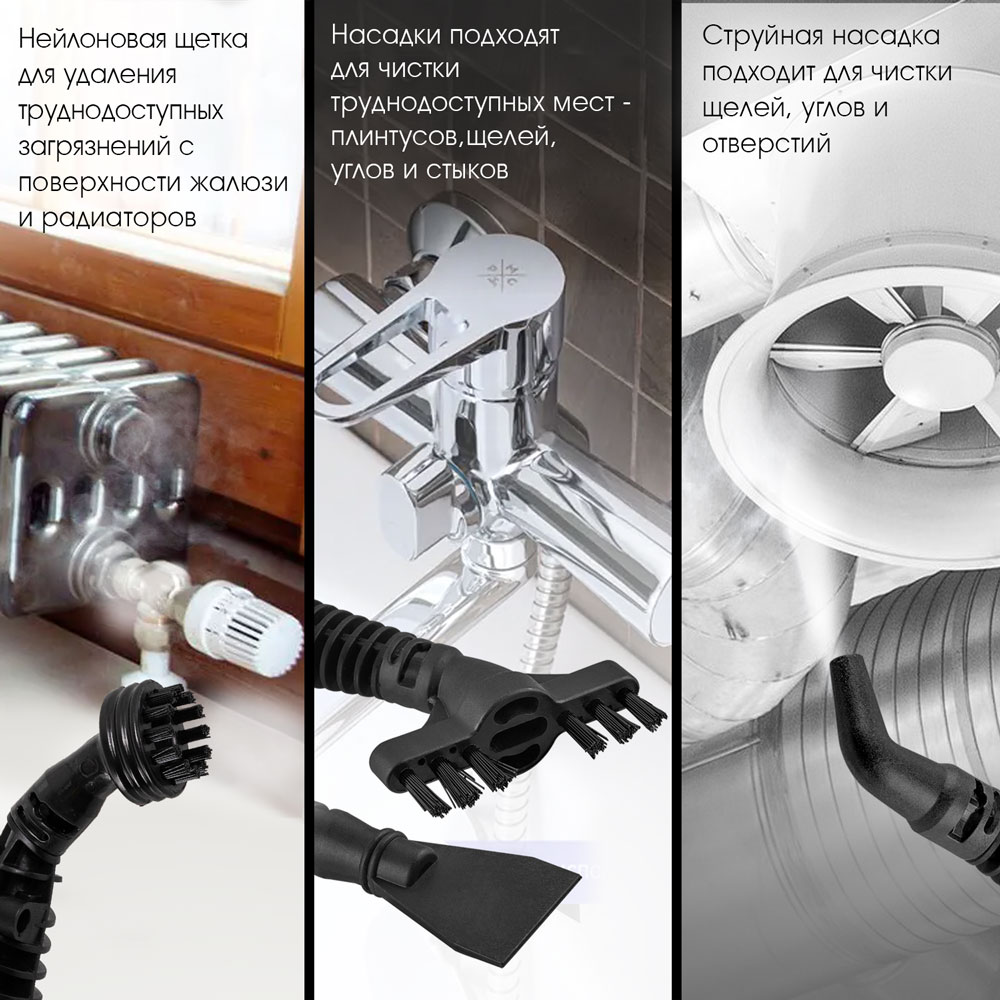 Нейлоновая щетка для удаления труднодоступных загрязнений с поверхности жалюзи и радиаторов

Насадки подходят для чистки труднодоступных мест - плинтусов,щелей, углов и стыков

Струйная насадка подходит для чистки щелей, углов и отверстий