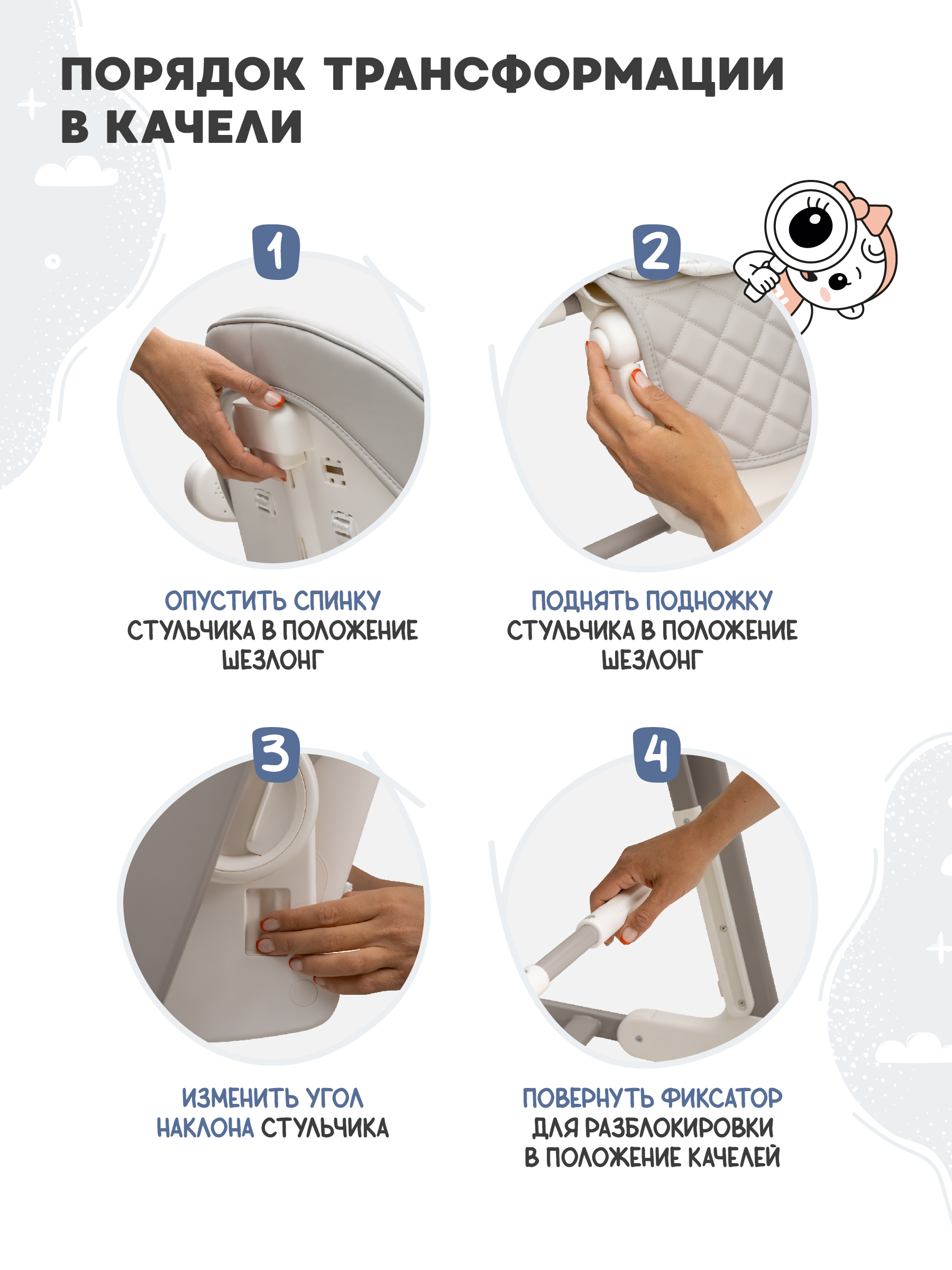 ПОРЯДОК ТРАНСФОРМАЦИИ В КАЧЕЛИ

1

ОПУСТИТЬ СПИНКУ СТУЛЬЧИКА В ПОЛОЖЕНИЕ ШЕЗЛОНГ

2

ПОДНЯТЬ ПОДНОЖКУ СТУЛЬЧИКА В ПОЛОЖЕНИЕ ШЕЗЛОНГ

3

ИЗМЕНИТЬ УГОЛ НАКЛОНА СТУЛЬЧИКА

4

ПОВЕРНУТЬ ФИКСАТОР ДЛЯ РАЗБЛОКИРОВКИ В ПОЛОЖЕНИЕ КАЧЕЛЕЙ