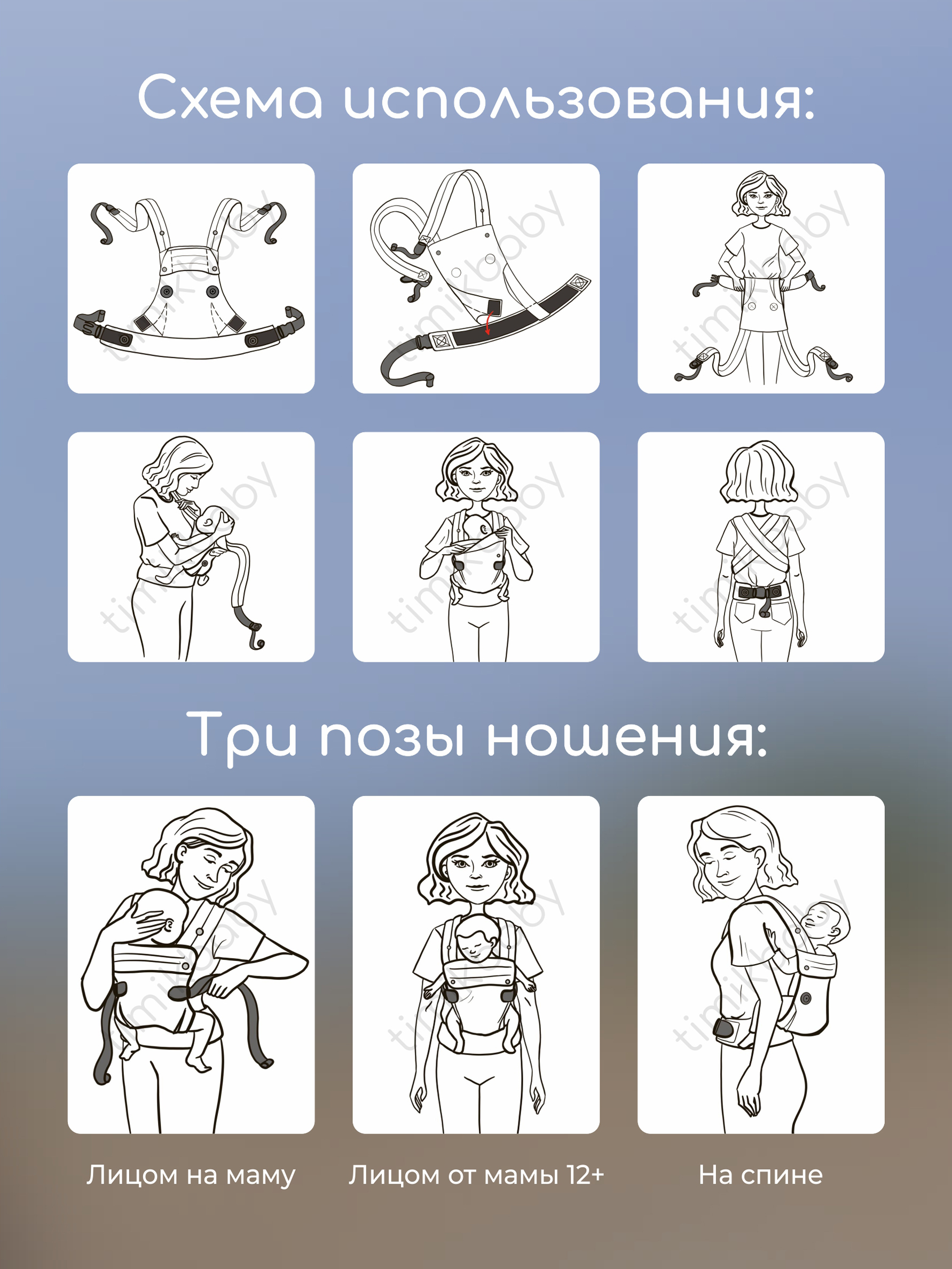 Схема использования:

timikbaby

timikbaby

timikbaby

timikbaby

timikbaby

timikbaby

Три позы ношения:

timikbaby

timikbaby

timikbaby

Лицом на маму

Лицом от мамы 12+

На спине