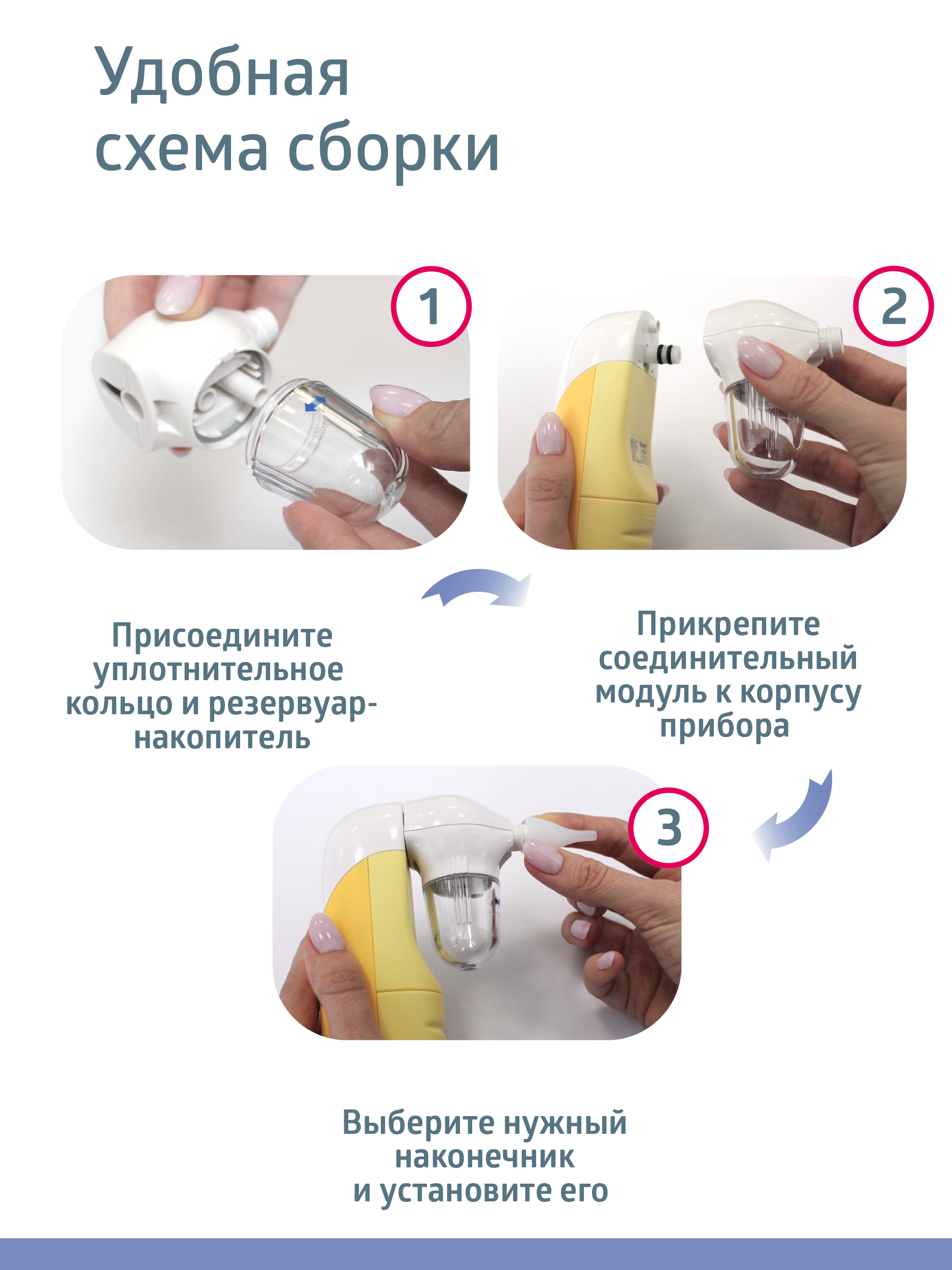 Удобная схема сборки

1

2

Присоедините уплотнительное кольцо и резервуар-накопитель

Прикрепите соединительный модуль к корпусу прибора

3

Выберите нужный наконечник и установите его