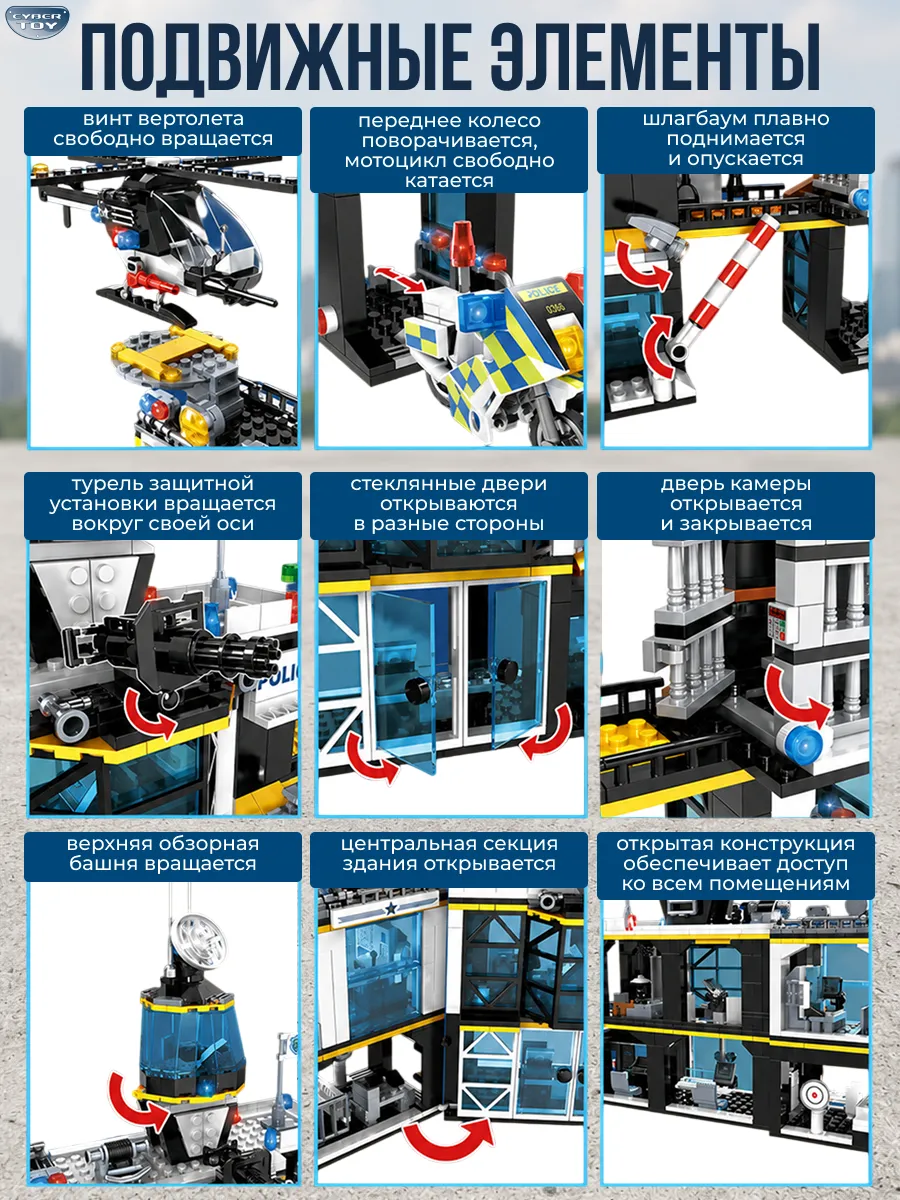 CYBER TOY

ПОДВИЖНЫЕ ЭЛЕМЕНТЫ

винт вертолета свободно вращается

переднее колесо поворачивается, мотоцикл свободно катается

POLICE

0366

шлагбаум плавно поднимается и опускается

турель защитной установки вращается вокруг своей оси

POLIC

стеклянные двери открываются в разные стороны

дверь камеры открывается и закрывается

верхняя обзорная башня вращается

центральная секция здания открывается

открытая конструкция обеспечивает доступ ко всем помещениям