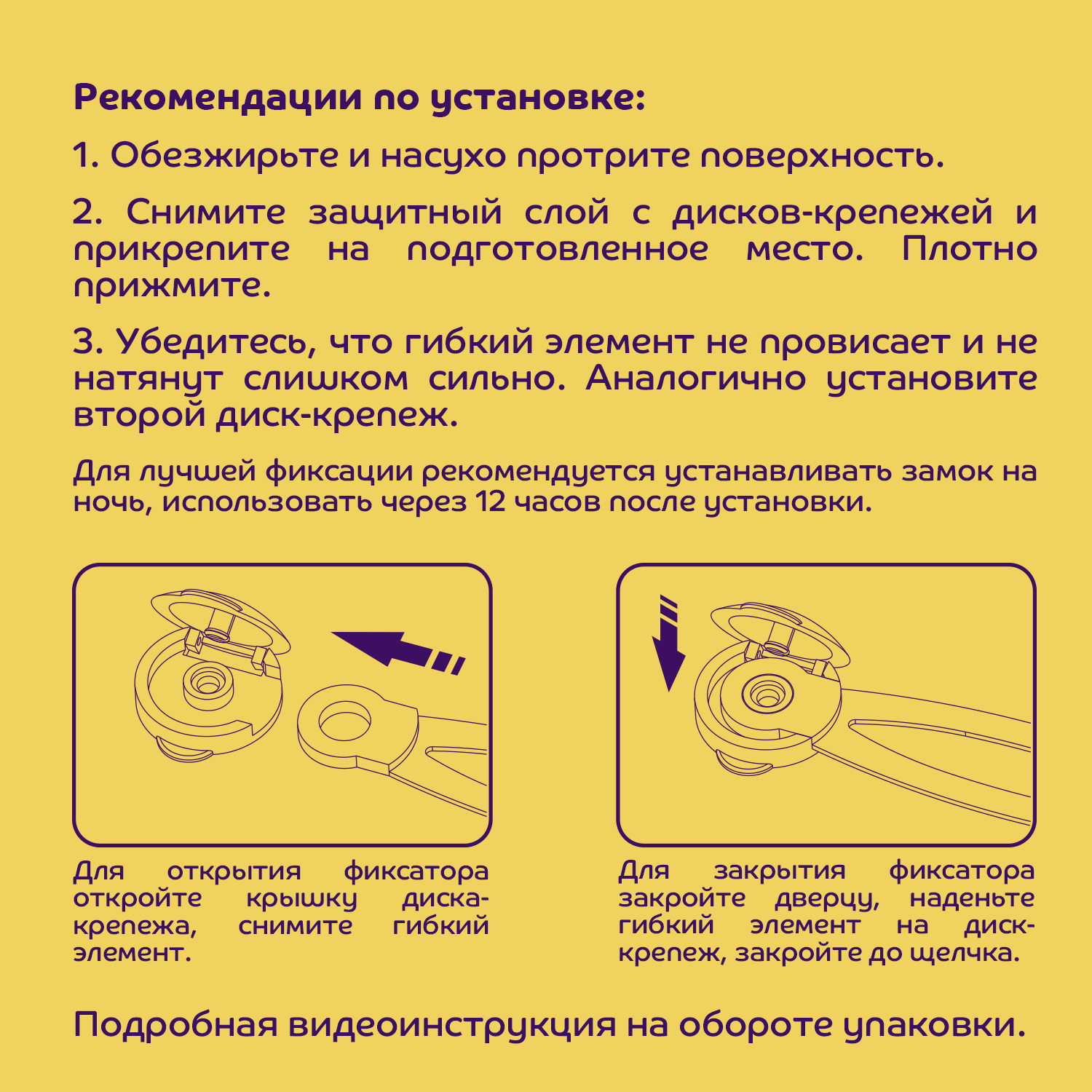 Рекомендации по установке:

1. Обезжирьте и насухо протрите поверхность.

2. Снимите защитный слой с дисков-крепежей и прикрепите на подготовленное место. Плотно прижмите.

3. Убедитесь, что гибкий элемент не провисает и не натянут слишком сильно. Аналогично установите второй диск-крепеж.

Для лучшей фиксации рекомендуется устанавливать замок на ночь, использовать через 12 часов после установки.

Для открытия фиксатора откройте крышку диска-крепежа, снимите гибкий элемент.

Для закрытия фиксатора закройте дверцу, наденьте гибкий элемент на диск-крепеж, закройте до щелчка.

Подробная видеоинструкция на обороте упаковки.