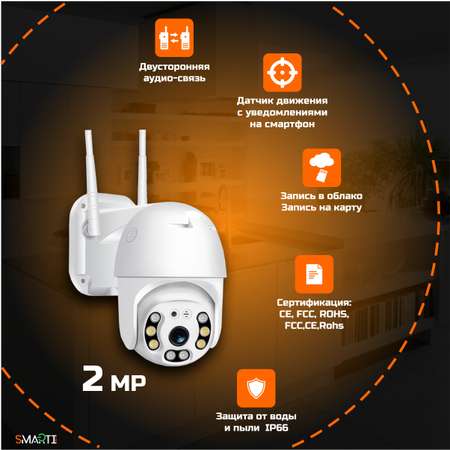 Двусторонняя аудио-связь

Датчик движения с уведомлениями на смартфон

Запись в облако
Запись на карту

Сертификация:
CE, FCC, ROHS,
FCC,CE,Rohs

2 MP

Защита от воды и пыли IP66

SMARTI