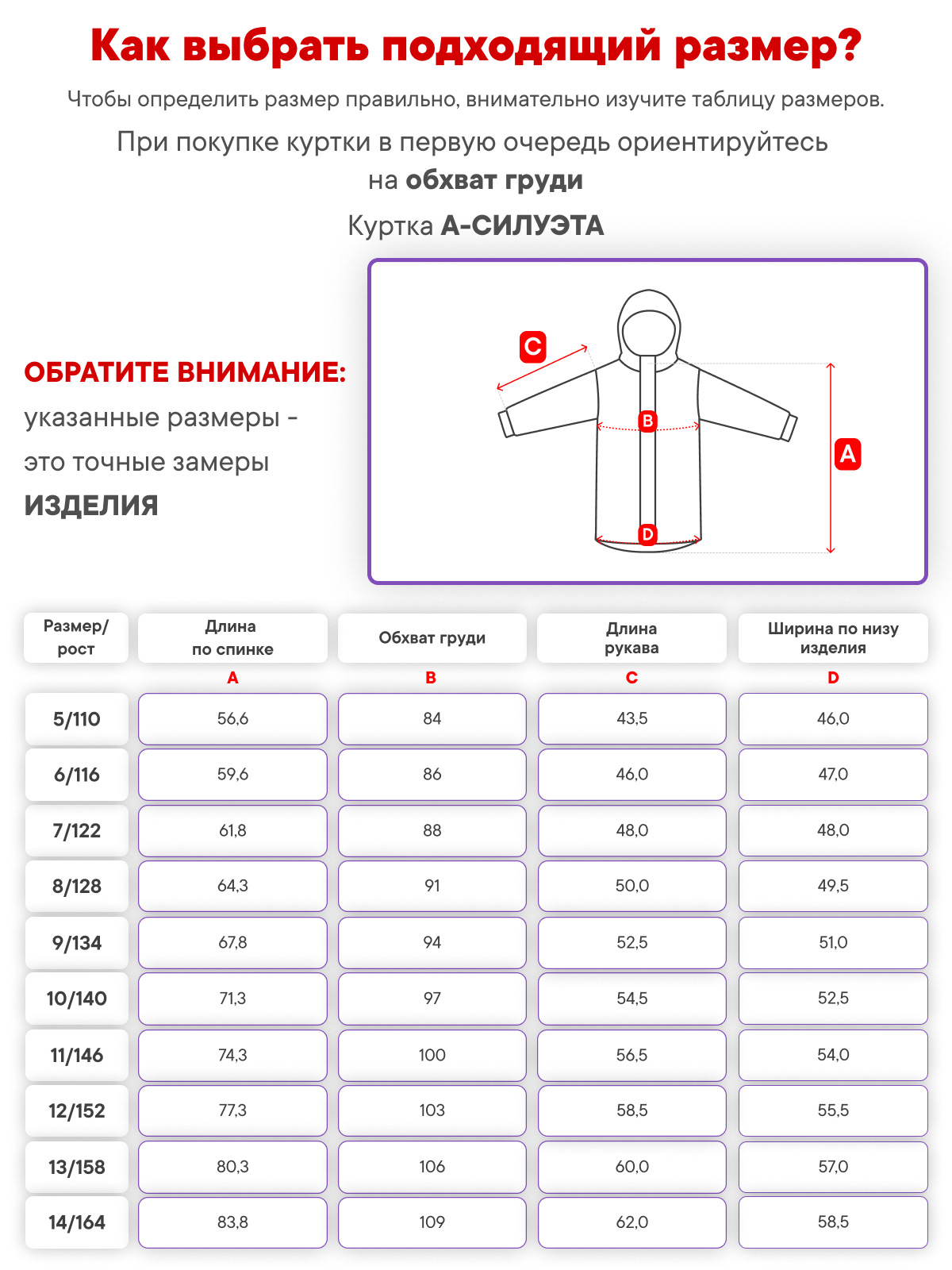 Как выбрать подходящий размер?

Чтобы определить размер правильно, внимательно изучите таблицу размеров.

При покупке куртки в первую очередь ориентируйтесь на обхват груди

Куртка А-СИЛУЭТА

ОБРАТИТЕ ВНИМАНИЕ: указанные размеры - это точные замеры ИЗДЕЛИЯ

C

B

A

D

| Размер/ рост | Длина по спинке | Обхват груди | Длина рукава | Ширина по низу изделия |
|---|---|---|---|---|
| | A | B | C | D |
| 5/110 | 56,6 | 84 | 43,5 | 46,0 |
| 6/116 | 59,6 | 86 | 46,0 | 47,0 |
| 7/122 | 61,8 | 88 | 48,0 | 48,0 |
| 8/128 | 64,3 | 91 | 50,0 | 49,5 |
| 9/134 | 67,8 | 94 | 52,5 | 51,0 |
| 10/140 | 71,3 | 97 | 54,5 | 52,5 |
| 11/146 | 74,3 | 100 | 56,5 | 54,0 |
| 12/152 | 77,3 | 103 | 58,5 | 55,5 |
| 13/158 | 80,3 | 106 | 60,0 | 57,0 |
| 14/164 | 83,8 | 109 | 62,0 | 58,5 |